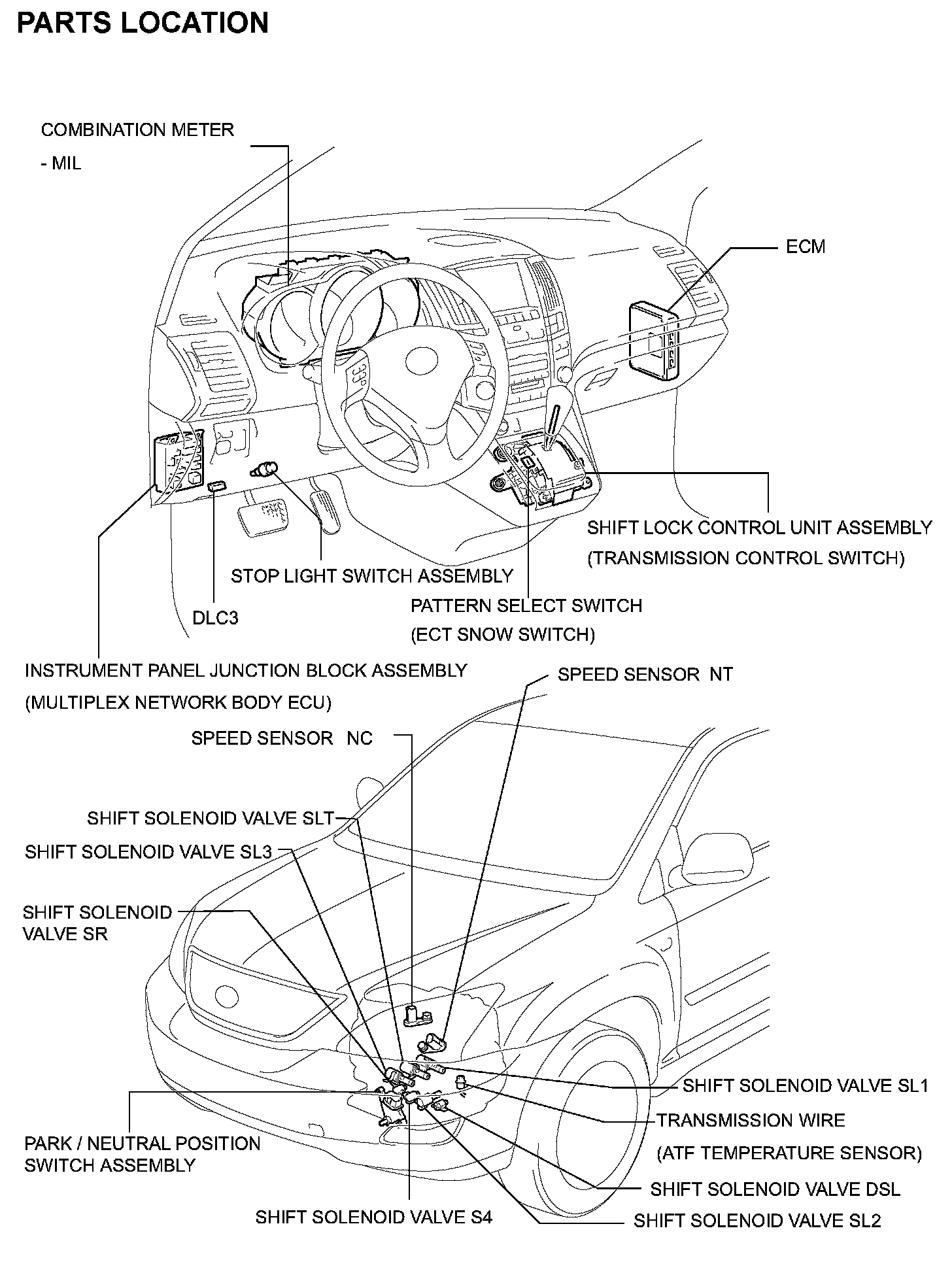 PARTS LOCATION

COMBINATION METER
- MIL

ECM

SHIFT LOCK CONTROL UNIT ASSEMBLY
(TRANSMISSION CONTROL SWITCH)

STOP LIGHT SWITCH ASSEMBLY

PATTERN SELECT SWITCH
(ECT SNOW SWITCH)

DLC3

INSTRUMENT PANEL JUNCTION BLOCK ASSEMBLY
(MULTIPLEX NETWORK BODY ECU)

SPEED SENSOR NT

SPEED SENSOR NC

SHIFT SOLENOID VALVE SLT

SHIFT SOLENOID VALVE SL3

SHIFT SOLENOID
VALVE SR

SHIFT SOLENOID VALVE SL1

TRANSMISSION WIRE
(ATF TEMPERATURE SENSOR)

PARK / NEUTRAL POSITION
SWITCH ASSEMBLY

SHIFT SOLENOID VALVE DSL

SHIFT SOLENOID VALVE S4

SHIFT SOLENOID VALVE SL2