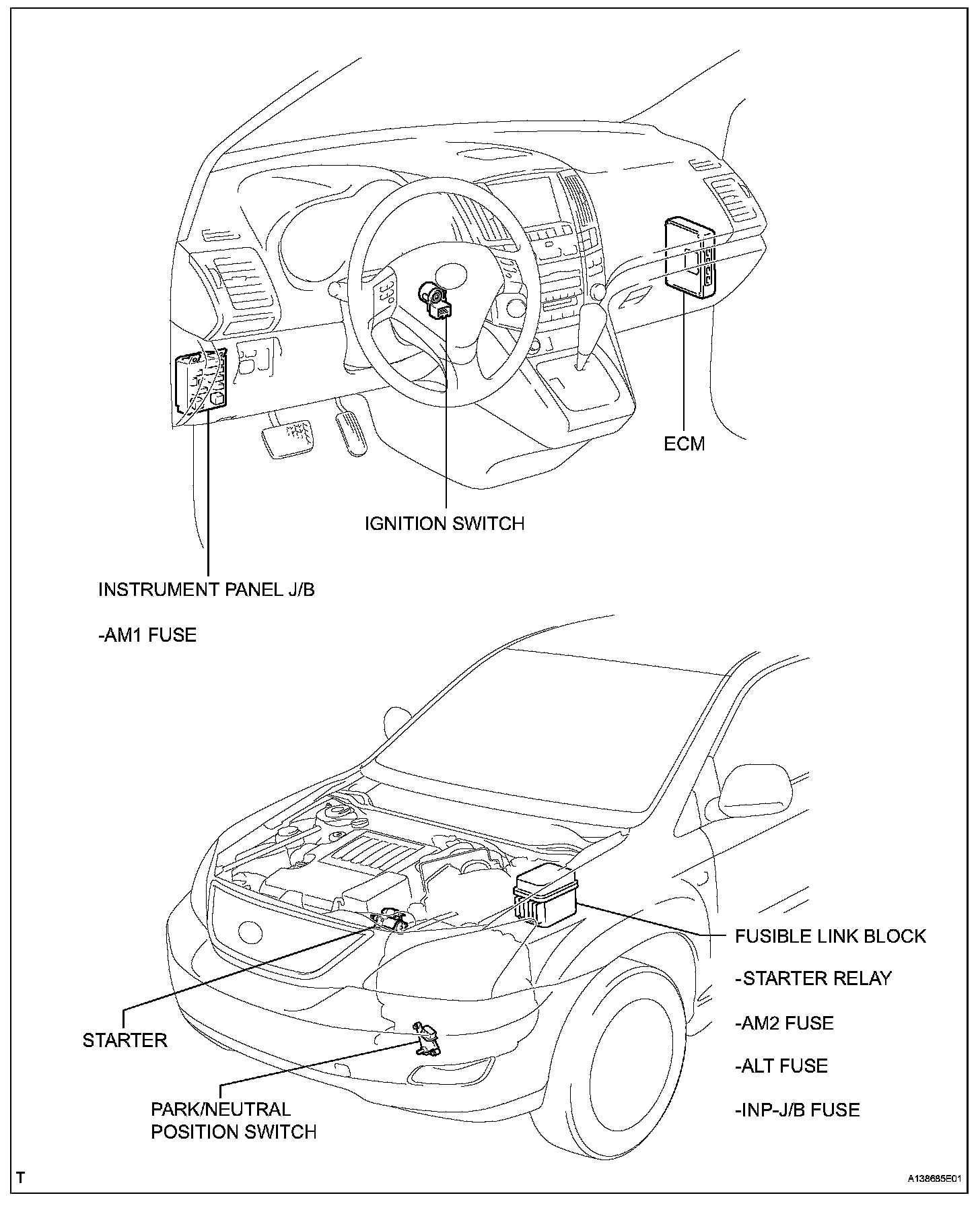 ECM

IGNITION SWITCH

INSTRUMENT PANEL J/B

-AM1 FUSE

FUSIBLE LINK BLOCK

-STARTER RELAY

-AM2 FUSE

-ALT FUSE

-INP-J/B FUSE

STARTER

PARK/NEUTRAL POSITION SWITCH

T

A138685E01