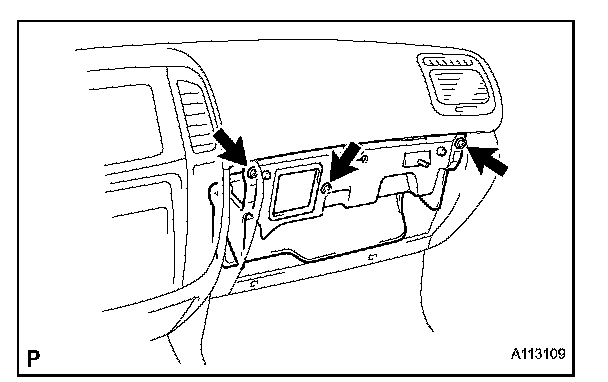 P

A113109