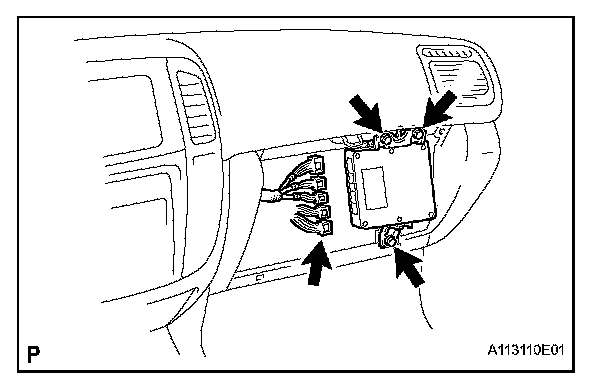 P

A113110E01