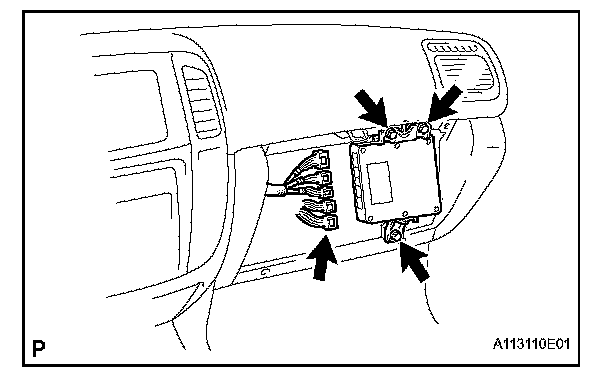 P

A113110E01