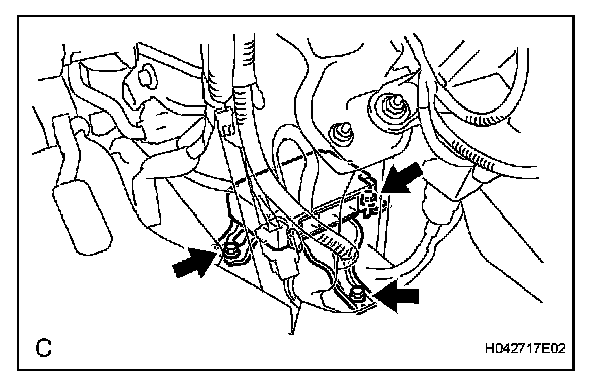 C

H042717E02