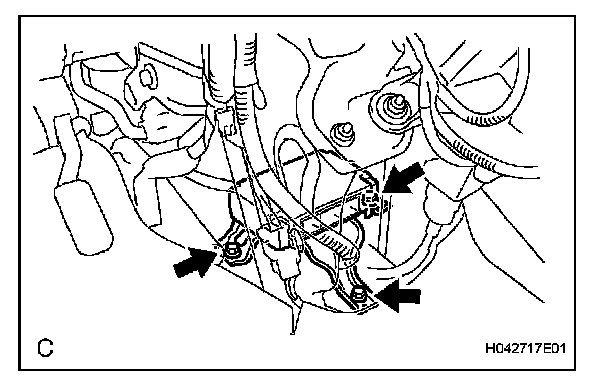 C

H042717E01