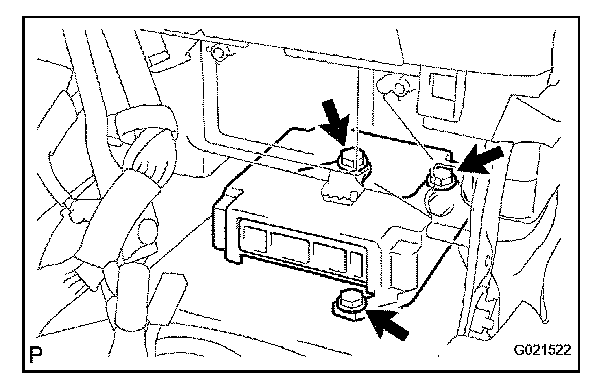 P

G021522