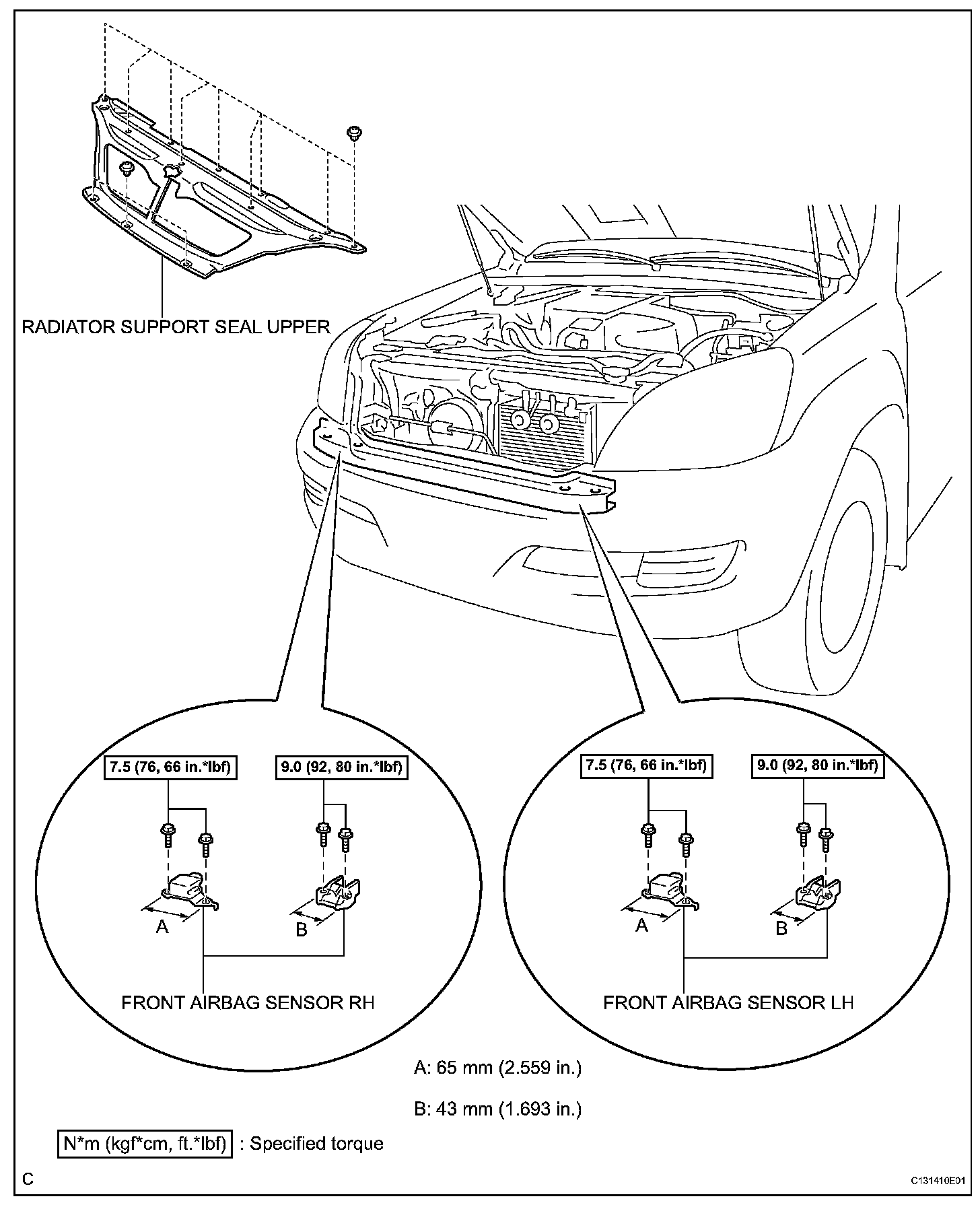 RADIATOR SUPPORT SEAL UPPER

7.5 (76, 66 in.*lbf)

9.0 (92, 80 in.*lbf)

A

B

FRONT AIRBAG SENSOR RH

7.5 (76, 66 in.*lbf)

9.0 (92, 80 in.*lbf)

A

B

FRONT AIRBAG SENSOR LH

A: 65 mm (2.559 in.)

B: 43 mm (1.693 in.)

N*m (kgf*cm, ft.*lbf) : Specified torque

C

C131410E01