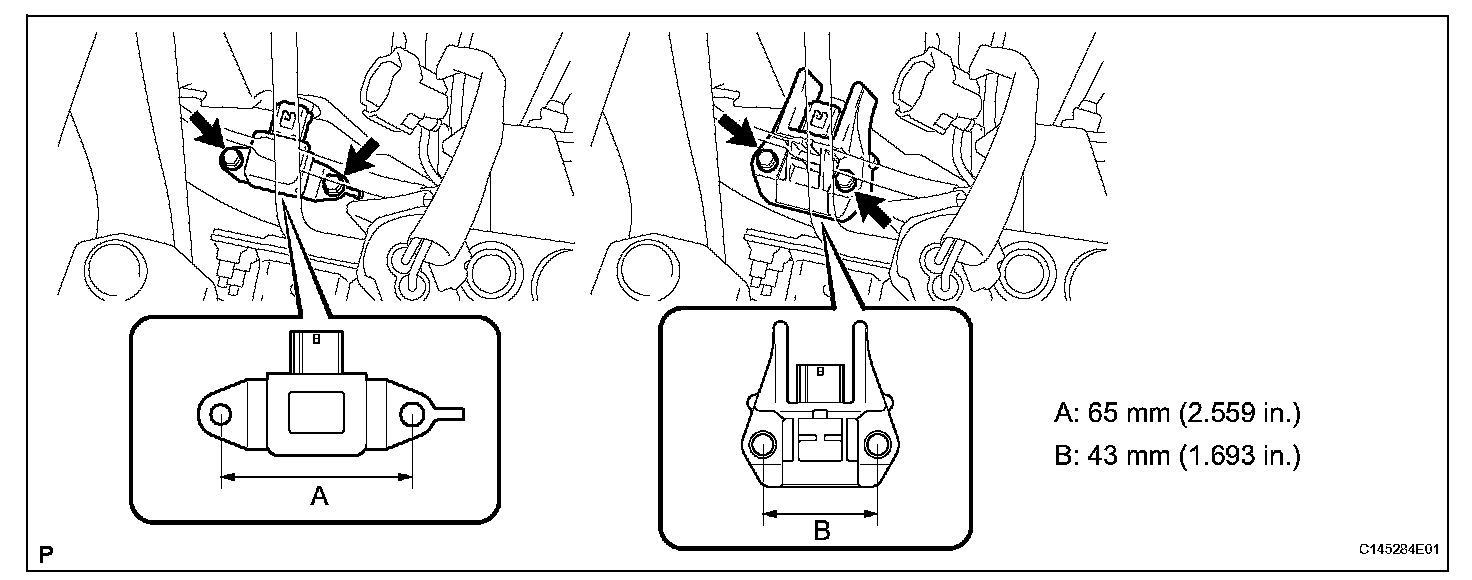 A

B

A: 65 mm (2.559 in.)
B: 43 mm (1.693 in.)

P

C145284E01