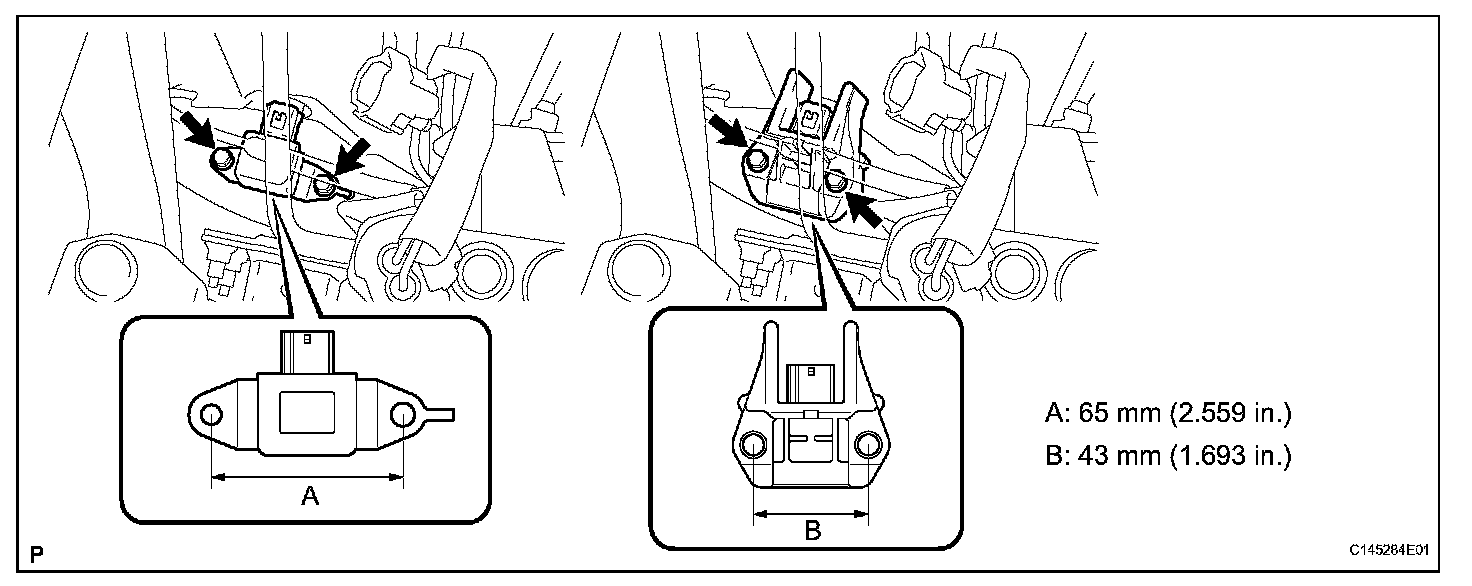 A

B

A: 65 mm (2.559 in.)

B: 43 mm (1.693 in.)

P

C145284E01