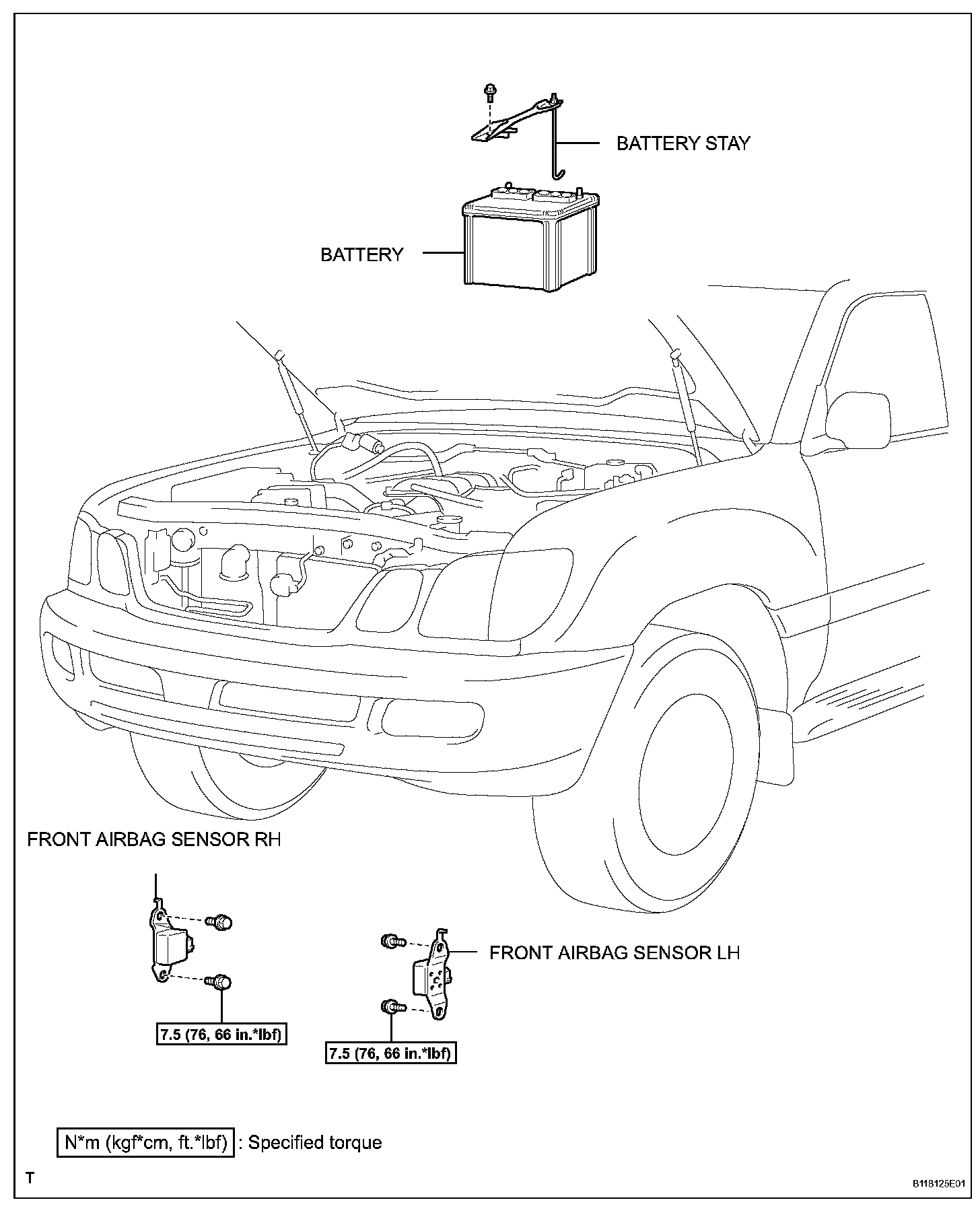 BATTERY STAY

BATTERY

FRONT AIRBAG SENSOR RH

FRONT AIRBAG SENSOR LH

7.5 (76, 66 in.*lbf)

7.5 (76, 66 in.*lbf)

N*m (kgf*cm, ft.*lbf) : Specified torque

T

B118125E01