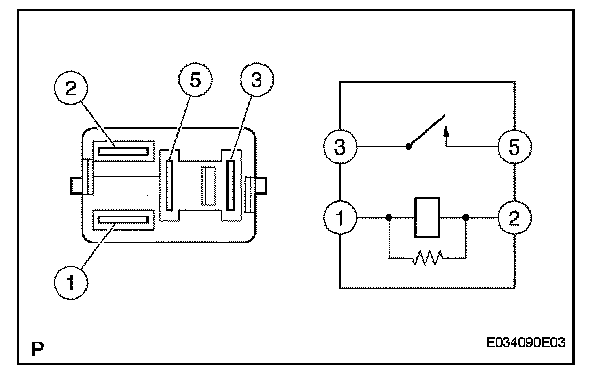 2
5
3
1
3
5
1
2
P
E034090E03