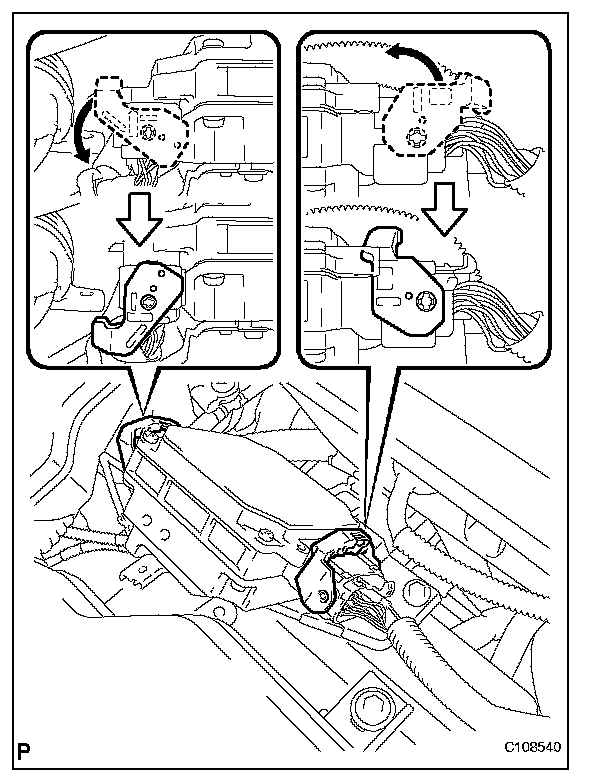 P

C108540