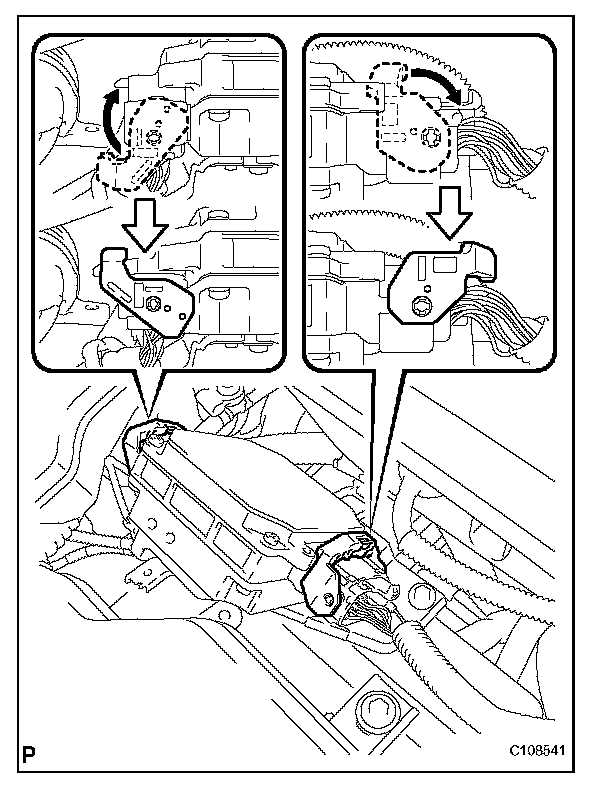 P

C108541