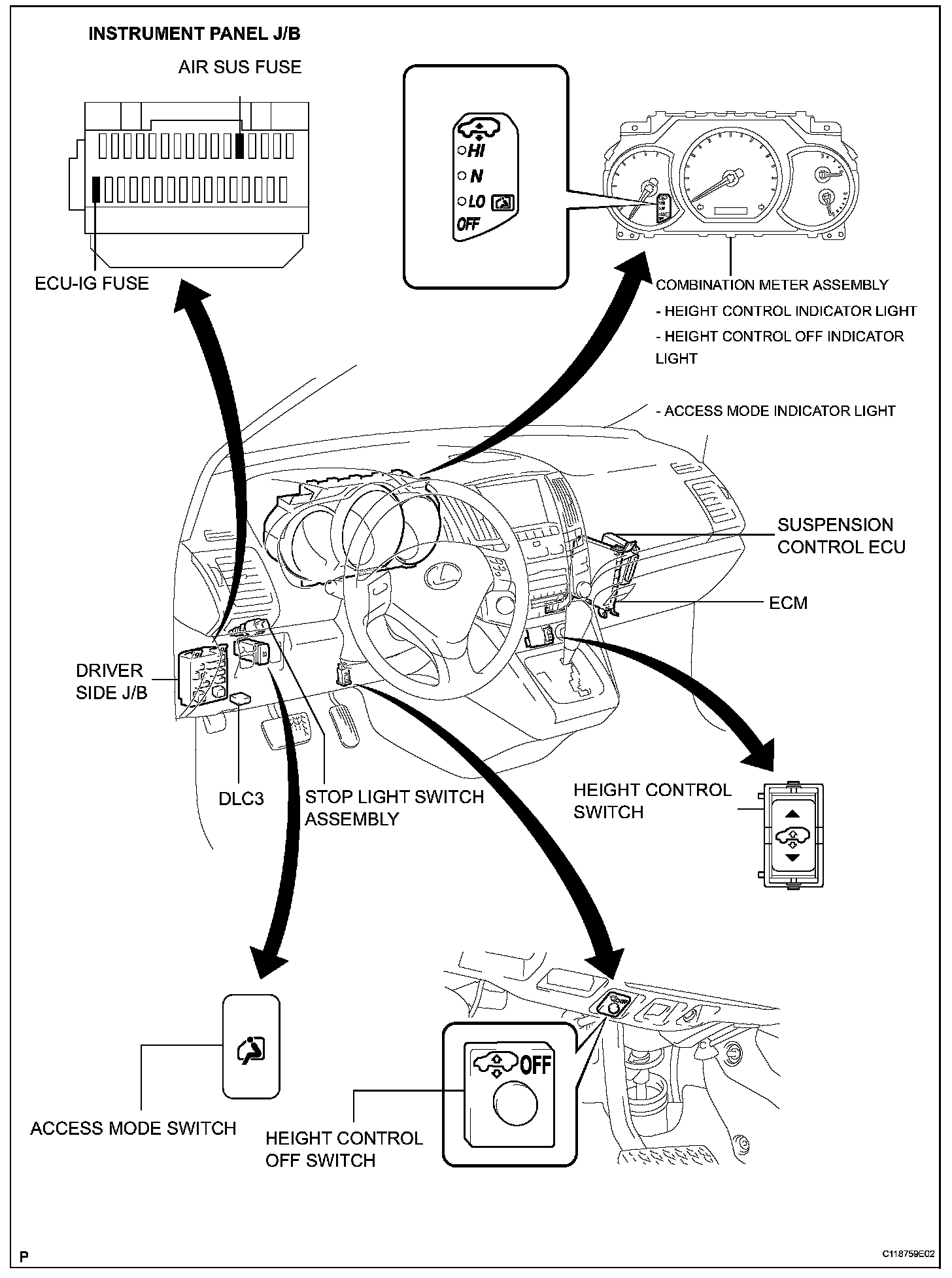 INSTRUMENT PANEL J/B

AIR SUS FUSE

ECU-IG FUSE

HI
N
LO
OFF

COMBINATION METER ASSEMBLY
- HEIGHT CONTROL INDICATOR LIGHT
- HEIGHT CONTROL OFF INDICATOR LIGHT
- ACCESS MODE INDICATOR LIGHT

SUSPENSION CONTROL ECU

ECM

DRIVER SIDE J/B

DLC3

STOP LIGHT SWITCH ASSEMBLY

HEIGHT CONTROL SWITCH

ACCESS MODE SWITCH

OFF

HEIGHT CONTROL OFF SWITCH

P

C118759E02