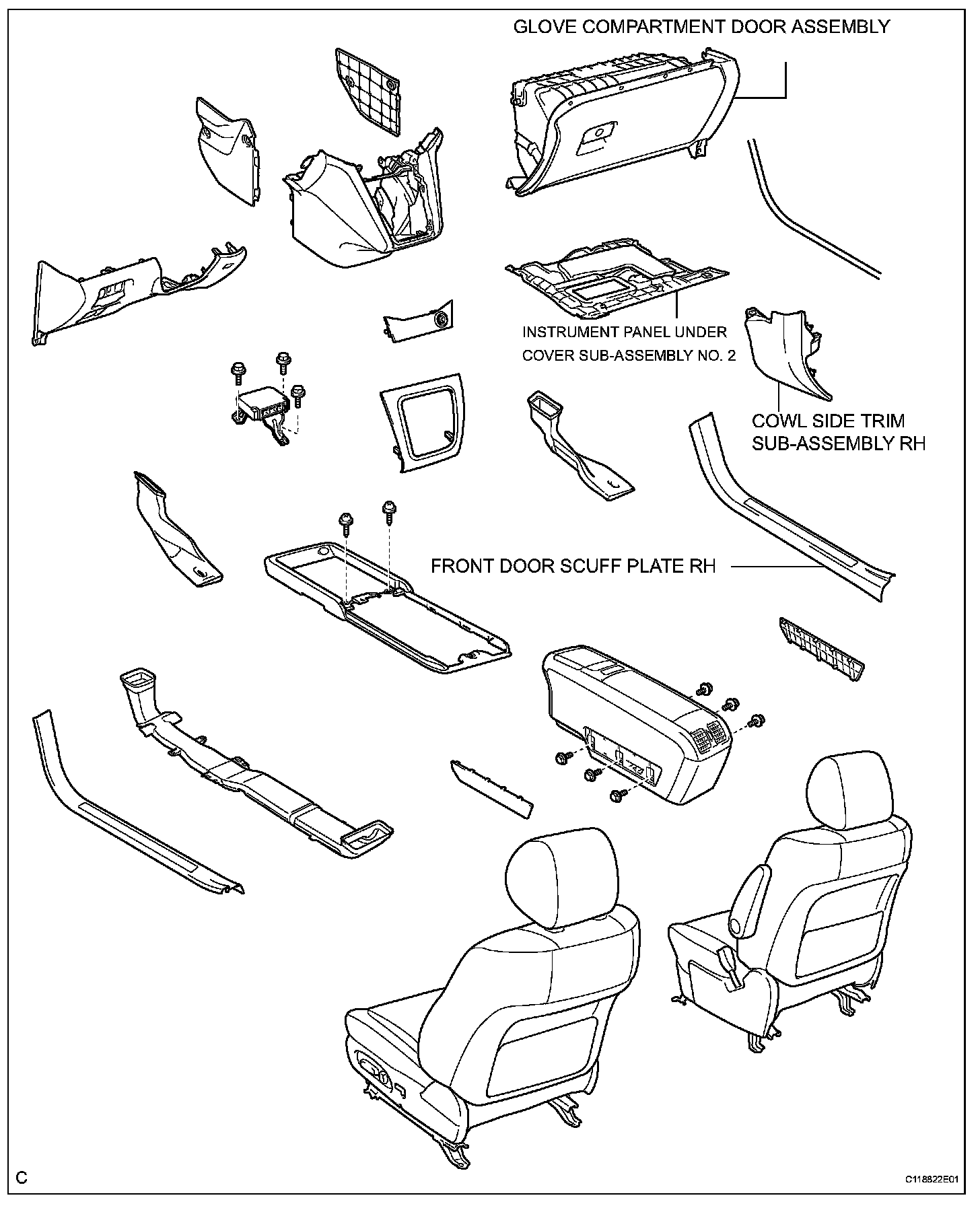 GLOVE COMPARTMENT DOOR ASSEMBLY

INSTRUMENT PANEL UNDER COVER SUB-ASSEMBLY NO. 2

COWL SIDE TRIM SUB-ASSEMBLY RH

FRONT DOOR SCUFF PLATE RH

C

C118822E01