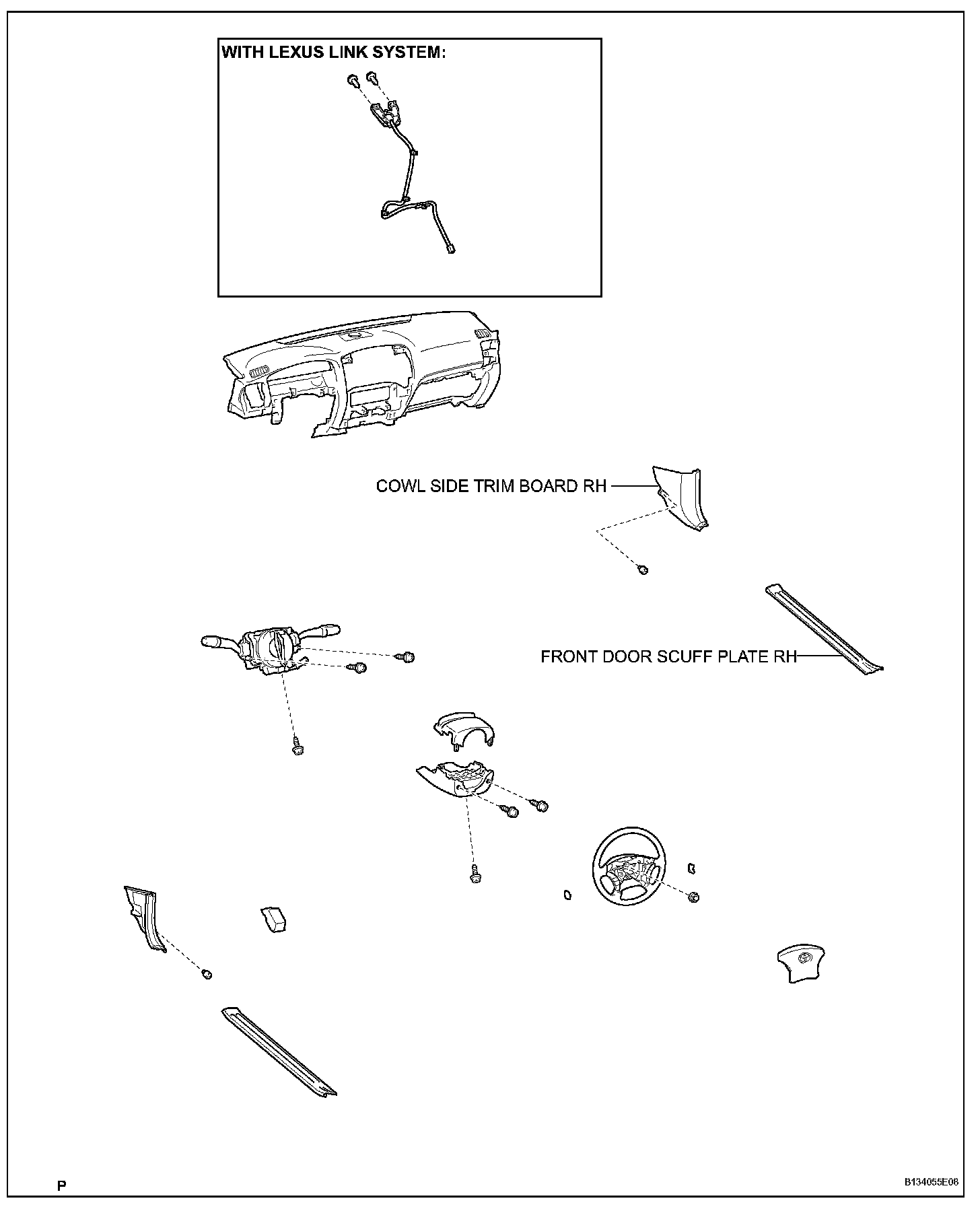 WITH LEXUS LINK SYSTEM:

COWL SIDE TRIM BOARD RH

FRONT DOOR SCUFF PLATE RH

P

B134055E08