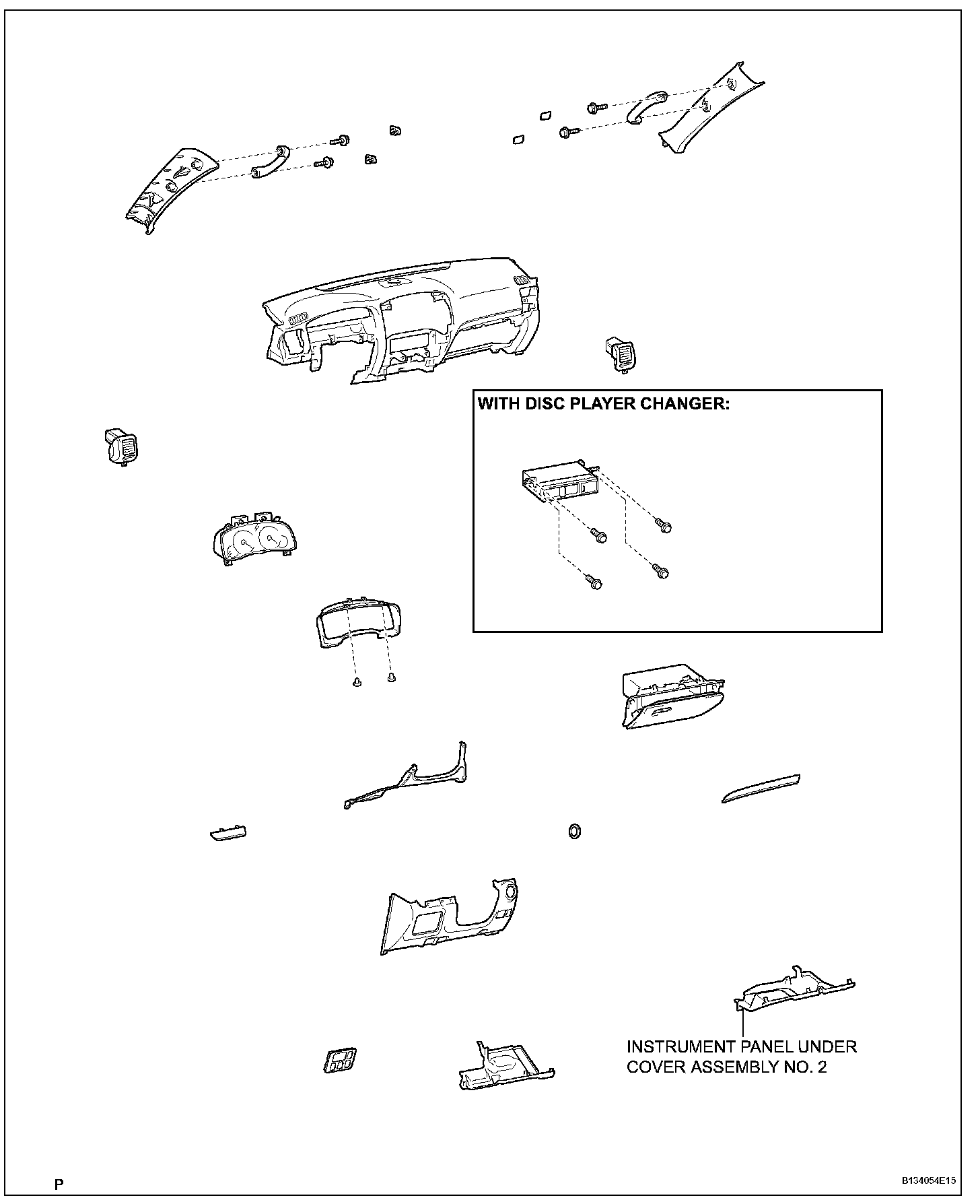 WITH DISC PLAYER CHANGER:

INSTRUMENT PANEL UNDER COVER ASSEMBLY NO. 2

P

B134054E15