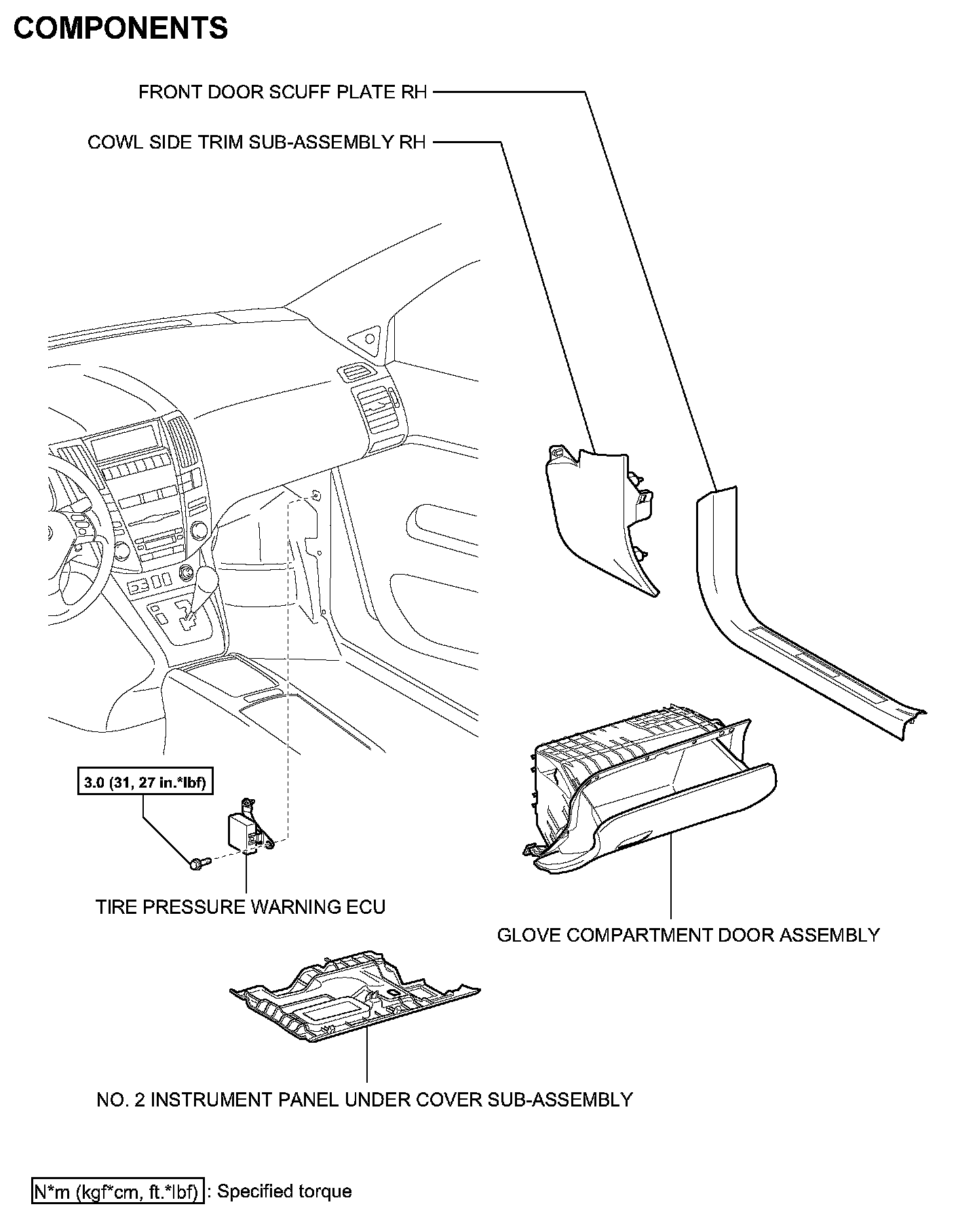 COMPONENTS

FRONT DOOR SCUFF PLATE RH

COWL SIDE TRIM SUB-ASSEMBLY RH

3.0 (31, 27 in.*lbf)

TIRE PRESSURE WARNING ECU

GLOVE COMPARTMENT DOOR ASSEMBLY

NO. 2 INSTRUMENT PANEL UNDER COVER SUB-ASSEMBLY

N*m (kgf*cm, ft.*lbf) : Specified torque