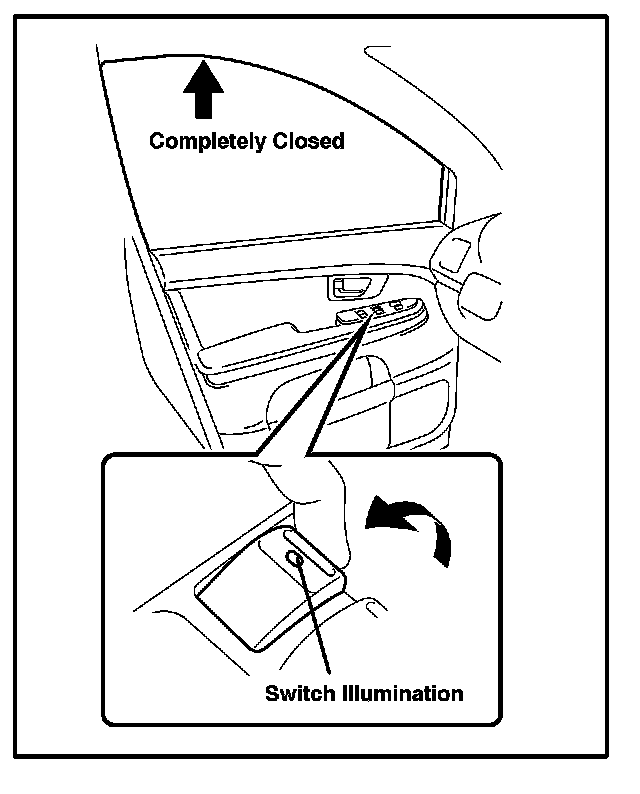 Completely Closed

Switch Illumination