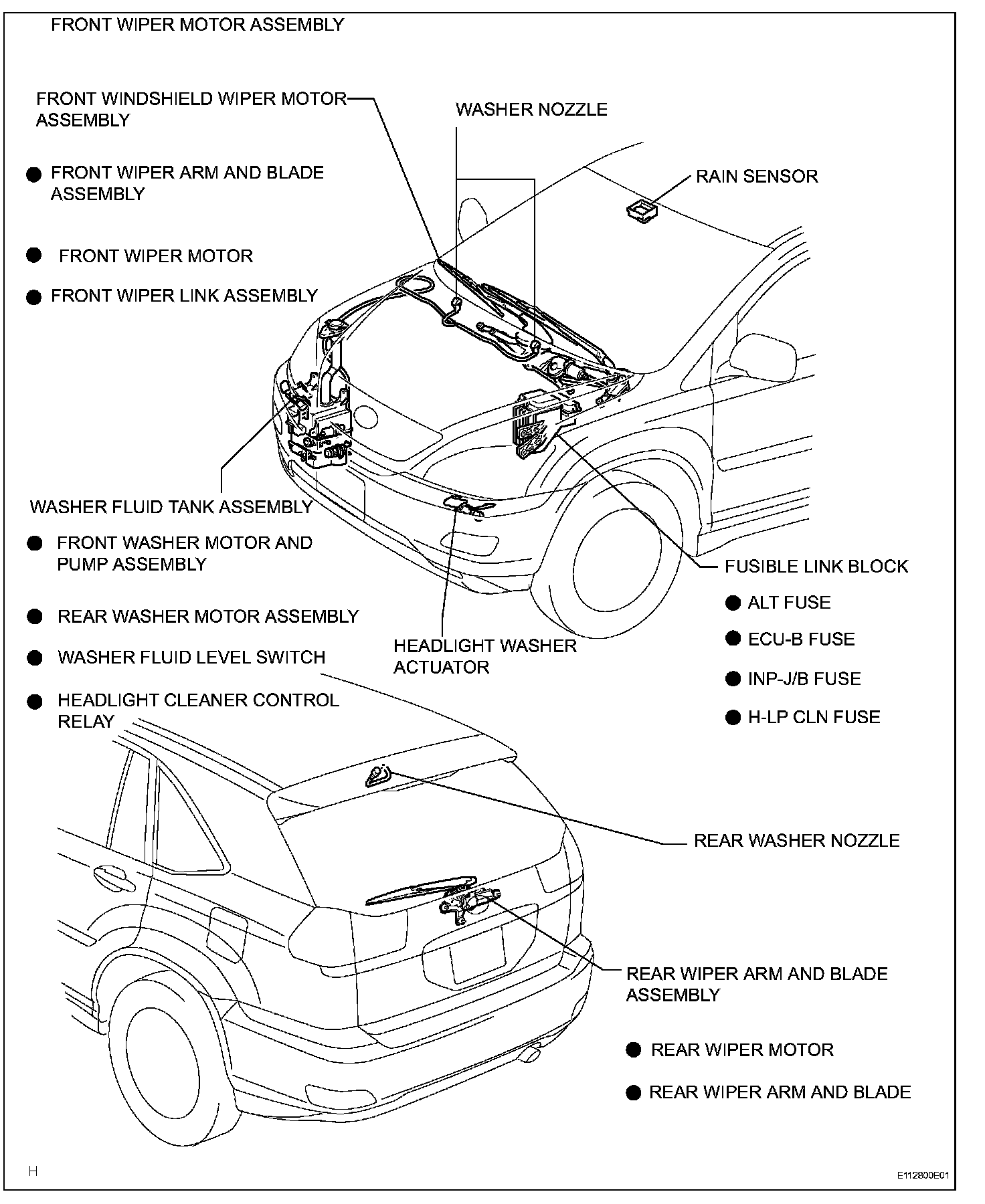 FRONT WIPER MOTOR ASSEMBLY

FRONT WINDSHIELD WIPER MOTOR ASSEMBLY

● FRONT WIPER ARM AND BLADE ASSEMBLY

● FRONT WIPER MOTOR

● FRONT WIPER LINK ASSEMBLY

WASHER NOZZLE

RAIN SENSOR

WASHER FLUID TANK ASSEMBLY

● FRONT WASHER MOTOR AND PUMP ASSEMBLY

● REAR WASHER MOTOR ASSEMBLY

● WASHER FLUID LEVEL SWITCH

● HEADLIGHT CLEANER CONTROL RELAY

HEADLIGHT WASHER ACTUATOR

FUSIBLE LINK BLOCK

● ALT FUSE

● ECU-B FUSE

● INP-J/B FUSE

● H-LP CLN FUSE

REAR WASHER NOZZLE

REAR WIPER ARM AND BLADE ASSEMBLY

● REAR WIPER MOTOR

● REAR WIPER ARM AND BLADE

H

E112800E01