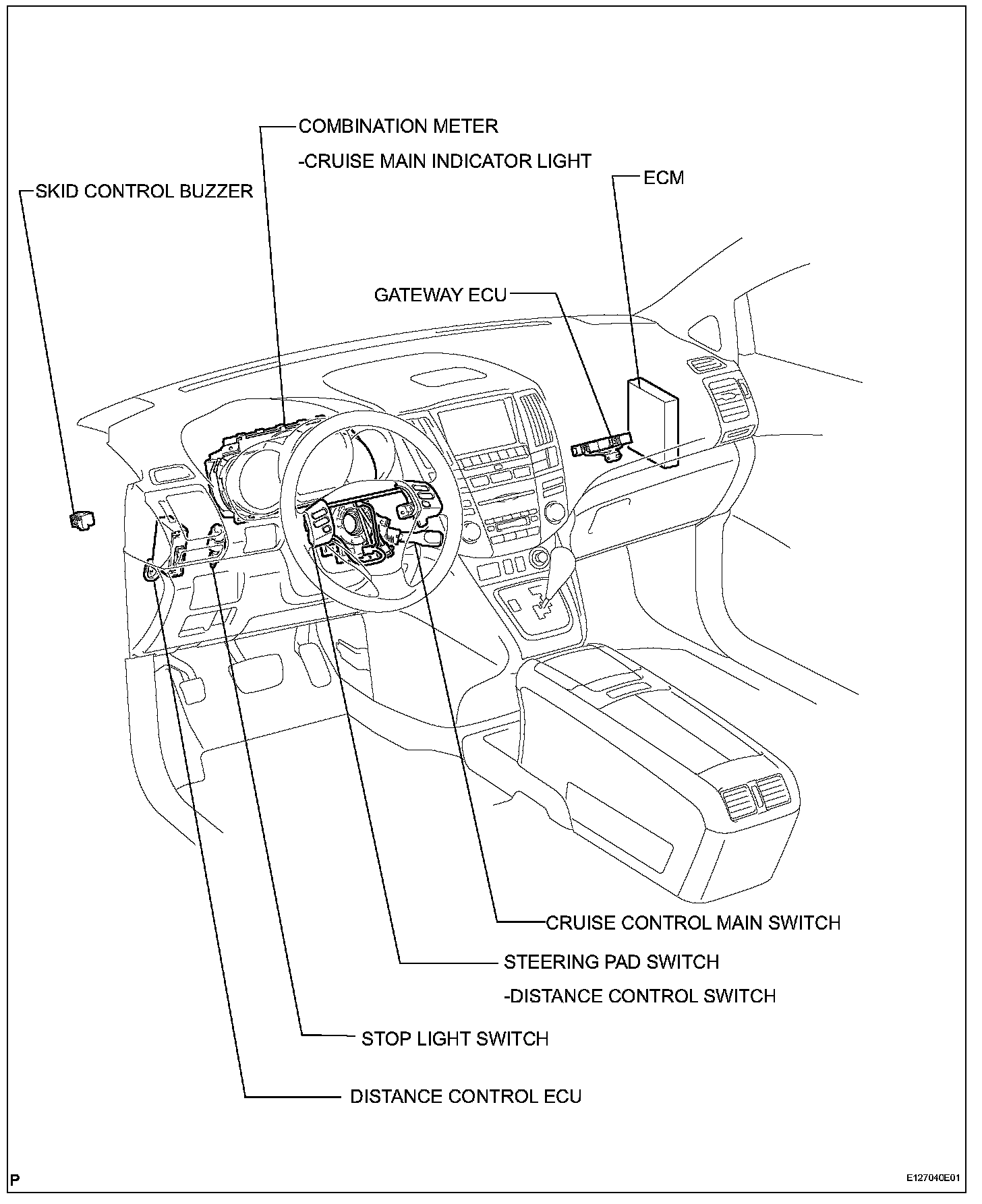 COMBINATION METER
-CRUISE MAIN INDICATOR LIGHT

SKID CONTROL BUZZER

ECM

GATEWAY ECU

CRUISE CONTROL MAIN SWITCH

STEERING PAD SWITCH
-DISTANCE CONTROL SWITCH

STOP LIGHT SWITCH

DISTANCE CONTROL ECU

P

E127040E01