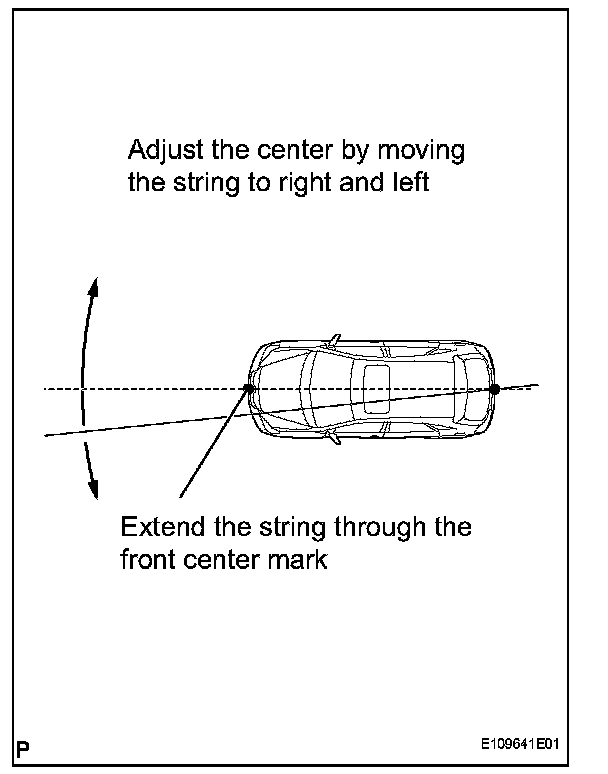 Adjust the center by moving the string to right and left

Extend the string through the front center mark

P

E109641E01