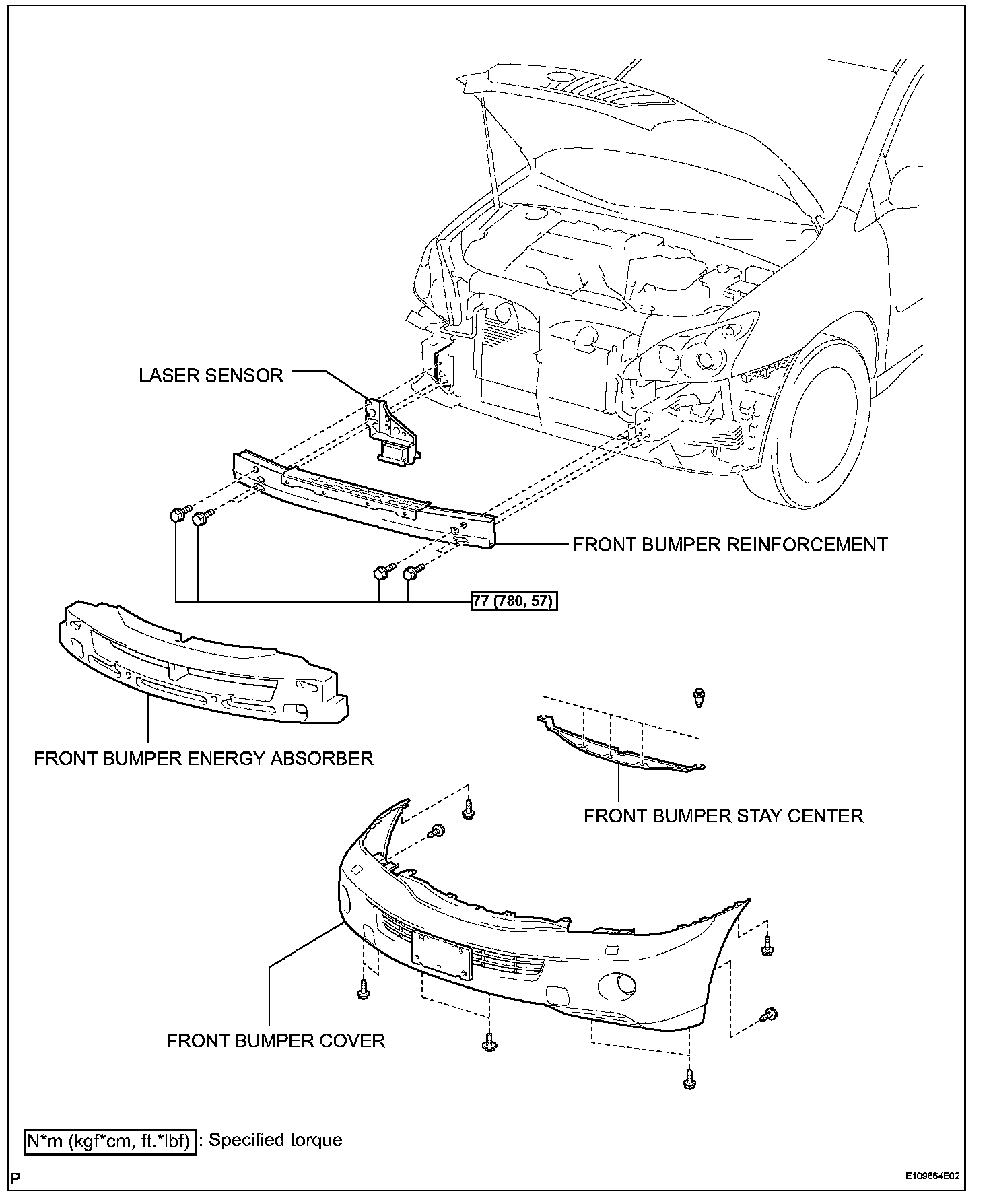 LASER SENSOR

FRONT BUMPER REINFORCEMENT

77 (780, 57)

FRONT BUMPER ENERGY ABSORBER

FRONT BUMPER STAY CENTER

FRONT BUMPER COVER

N*m (kgf*cm, ft.*lbf) : Specified torque

P

E109664E02