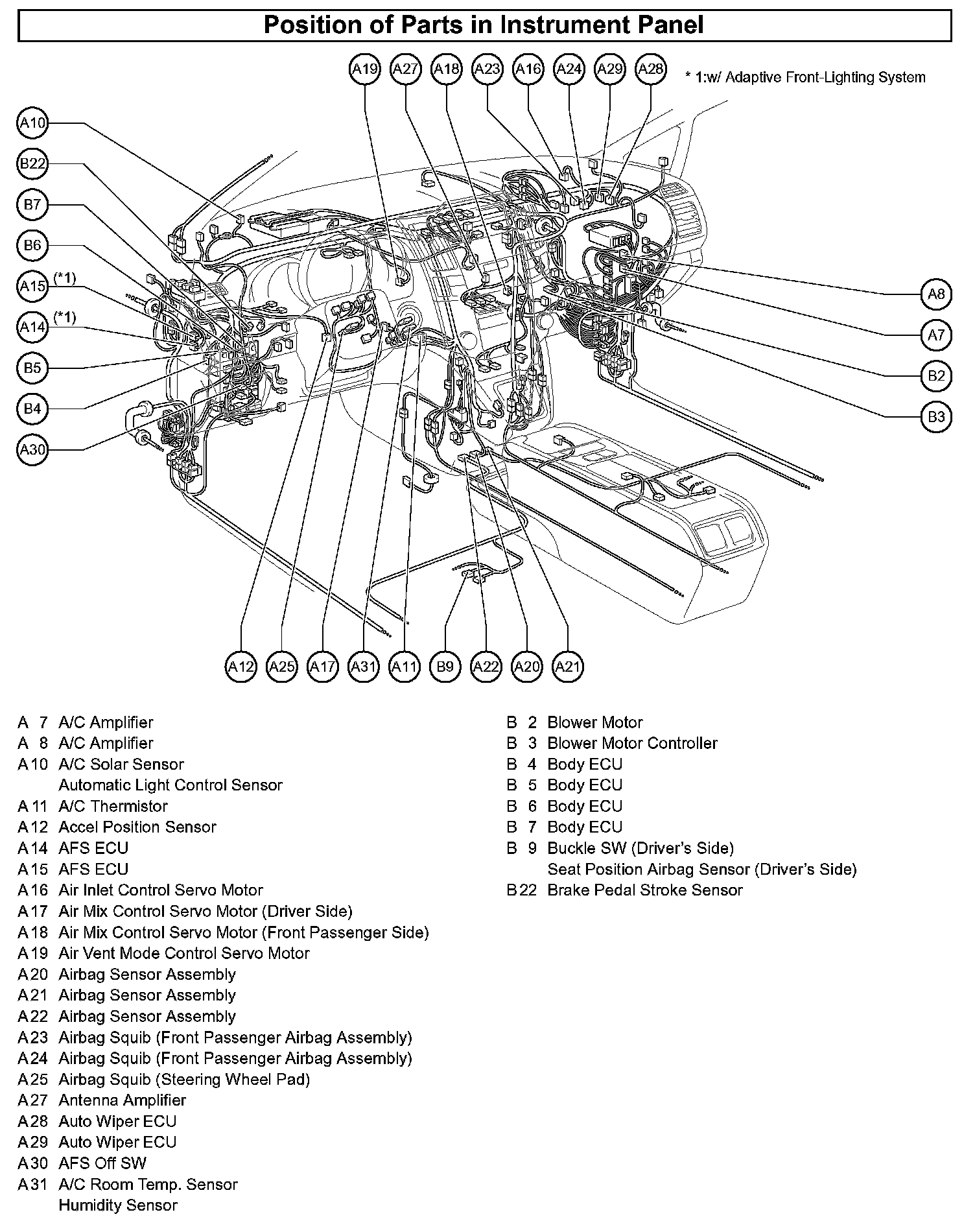 Position of Parts in Instrument Panel

A19 A27 A18 A23 A16 A24 A29 A28

* 1:w/ Adaptive Front-Lighting System

A10
B22
B7
B6
A15 (*1)
A14 (*1)
B5
B4
A30

A8
A7
B2
B3

A12 A25 A17 A31 A11 B9 A22 A20 A21

A 7 A/C Amplifier
A 8 A/C Amplifier
A10 A/C Solar Sensor
Automatic Light Control Sensor
A11 A/C Thermistor
A12 Accel Position Sensor
A14 AFS ECU
A15 AFS ECU
A16 Air Inlet Control Servo Motor
A17 Air Mix Control Servo Motor (Driver Side)
A18 Air Mix Control Servo Motor (Front Passenger Side)
A19 Air Vent Mode Control Servo Motor
A20 Airbag Sensor Assembly
A21 Airbag Sensor Assembly
A22 Airbag Sensor Assembly
A23 Airbag Squib (Front Passenger Airbag Assembly)
A24 Airbag Squib (Front Passenger Airbag Assembly)
A25 Airbag Squib (Steering Wheel Pad)
A27 Antenna Amplifier
A28 Auto Wiper ECU
A29 Auto Wiper ECU
A30 AFS Off SW
A31 A/C Room Temp. Sensor
Humidity Sensor

B 2 Blower Motor
B 3 Blower Motor Controller
B 4 Body ECU
B 5 Body ECU
B 6 Body ECU
B 7 Body ECU
B 9 Buckle SW (Driver's Side)
Seat Position Airbag Sensor (Driver's Side)
B22 Brake Pedal Stroke Sensor