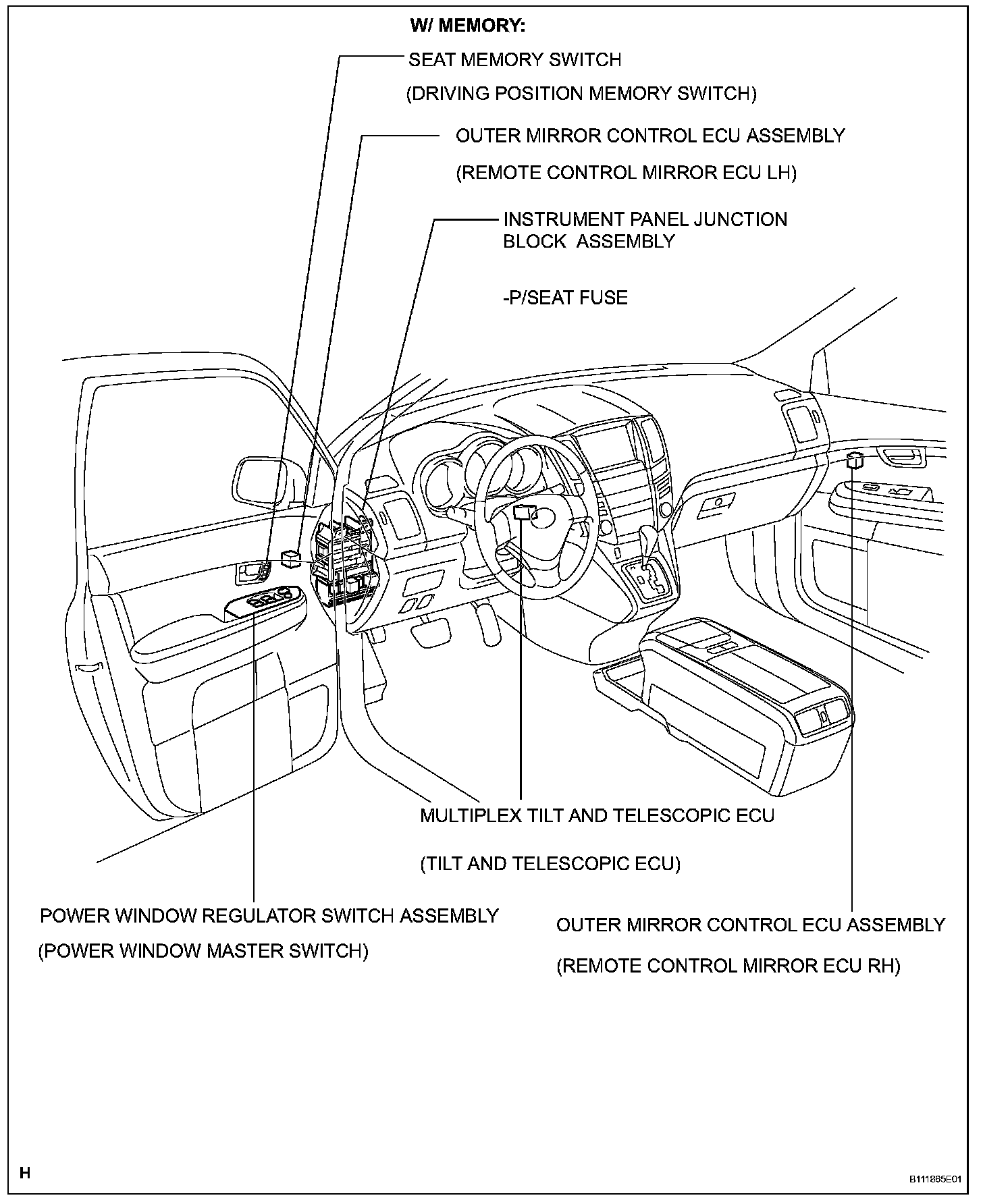 W/ MEMORY:

SEAT MEMORY SWITCH

(DRIVING POSITION MEMORY SWITCH)

OUTER MIRROR CONTROL ECU ASSEMBLY

(REMOTE CONTROL MIRROR ECU LH)

INSTRUMENT PANEL JUNCTION BLOCK ASSEMBLY

-P/SEAT FUSE

MULTIPLEX TILT AND TELESCOPIC ECU

(TILT AND TELESCOPIC ECU)

POWER WINDOW REGULATOR SWITCH ASSEMBLY

(POWER WINDOW MASTER SWITCH)

OUTER MIRROR CONTROL ECU ASSEMBLY

(REMOTE CONTROL MIRROR ECU RH)

H

B111865E01