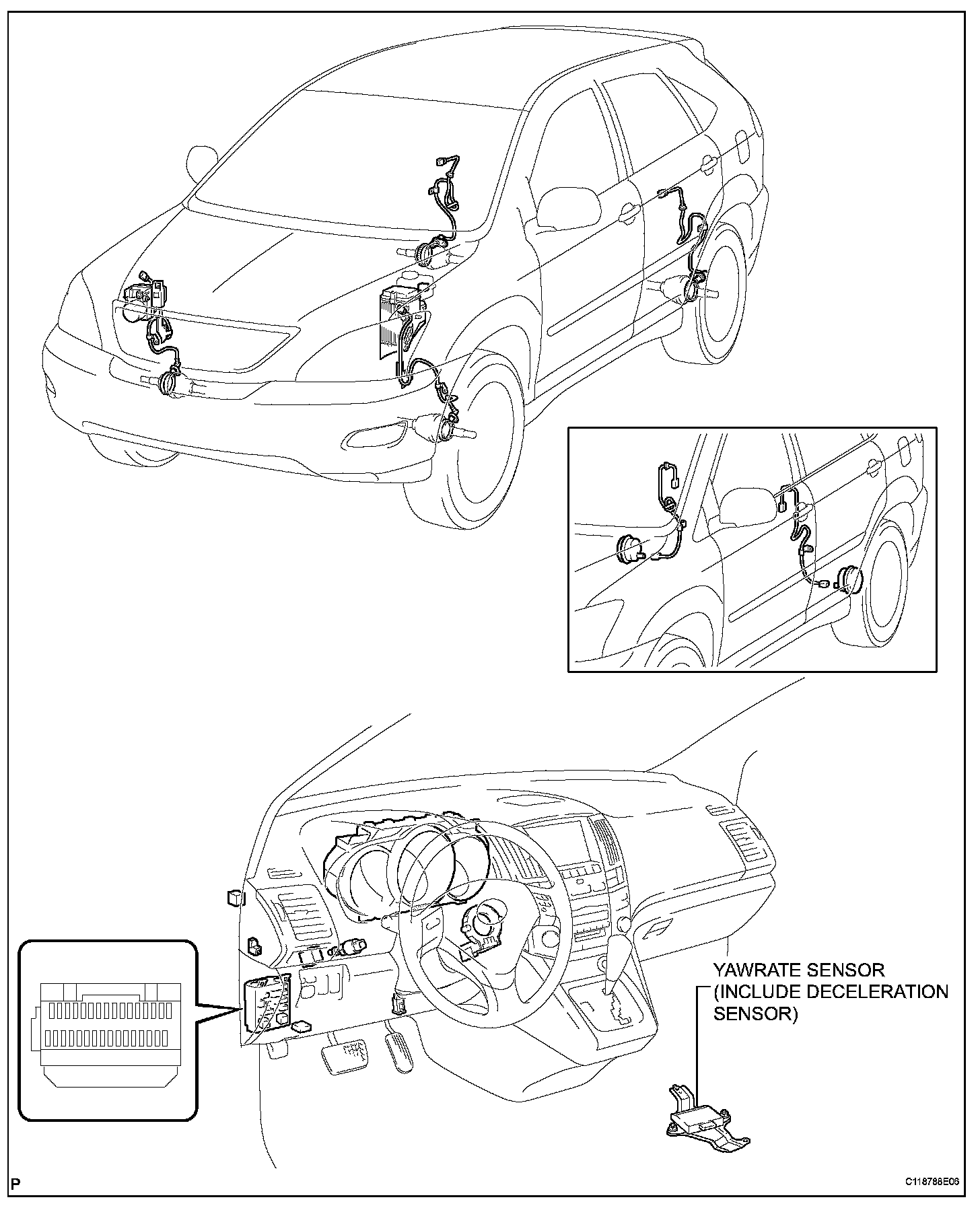 YAWRATE SENSOR
(INCLUDE DECELERATION SENSOR)

P

C118788E06