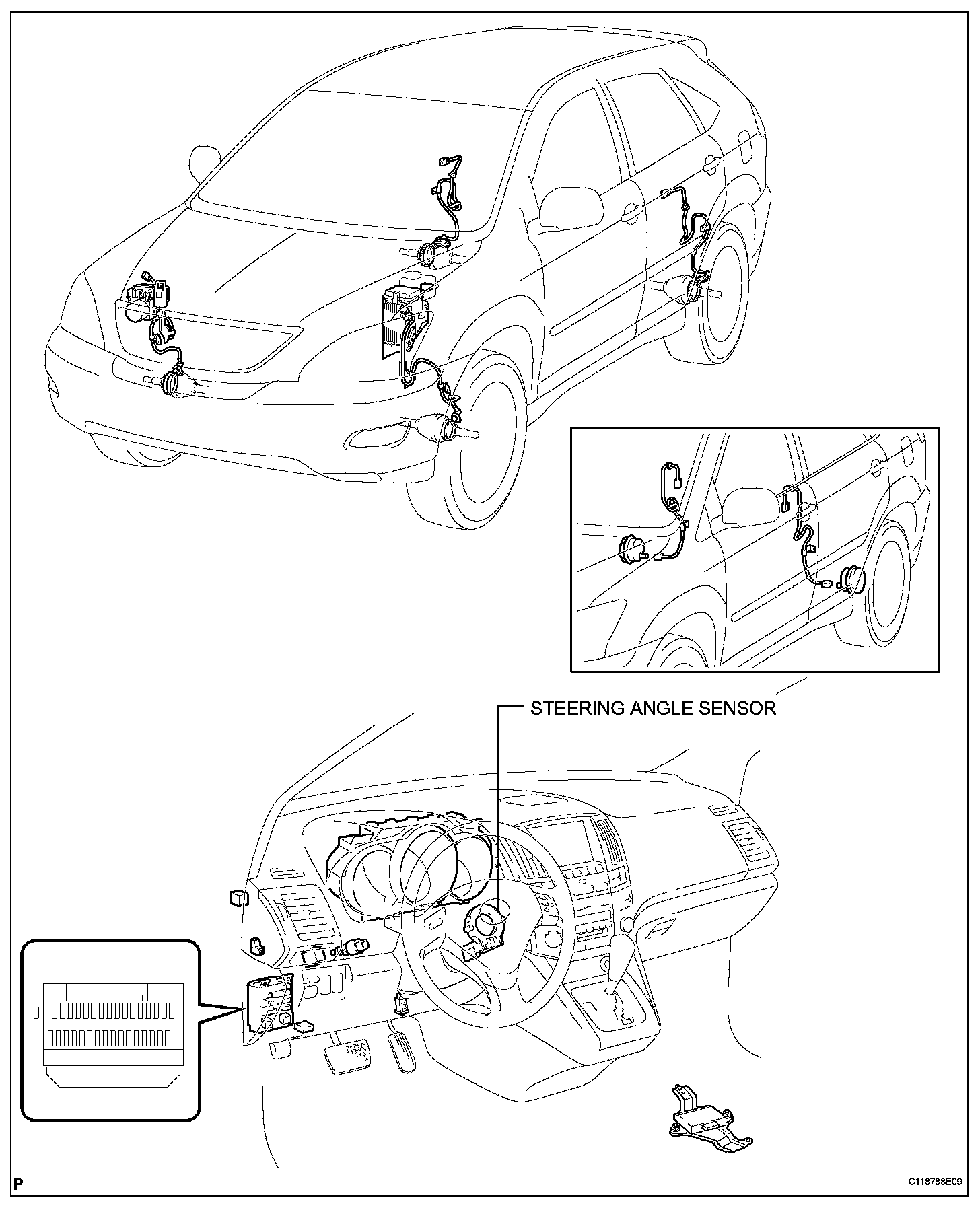 STEERING ANGLE SENSOR

P

C118788E09