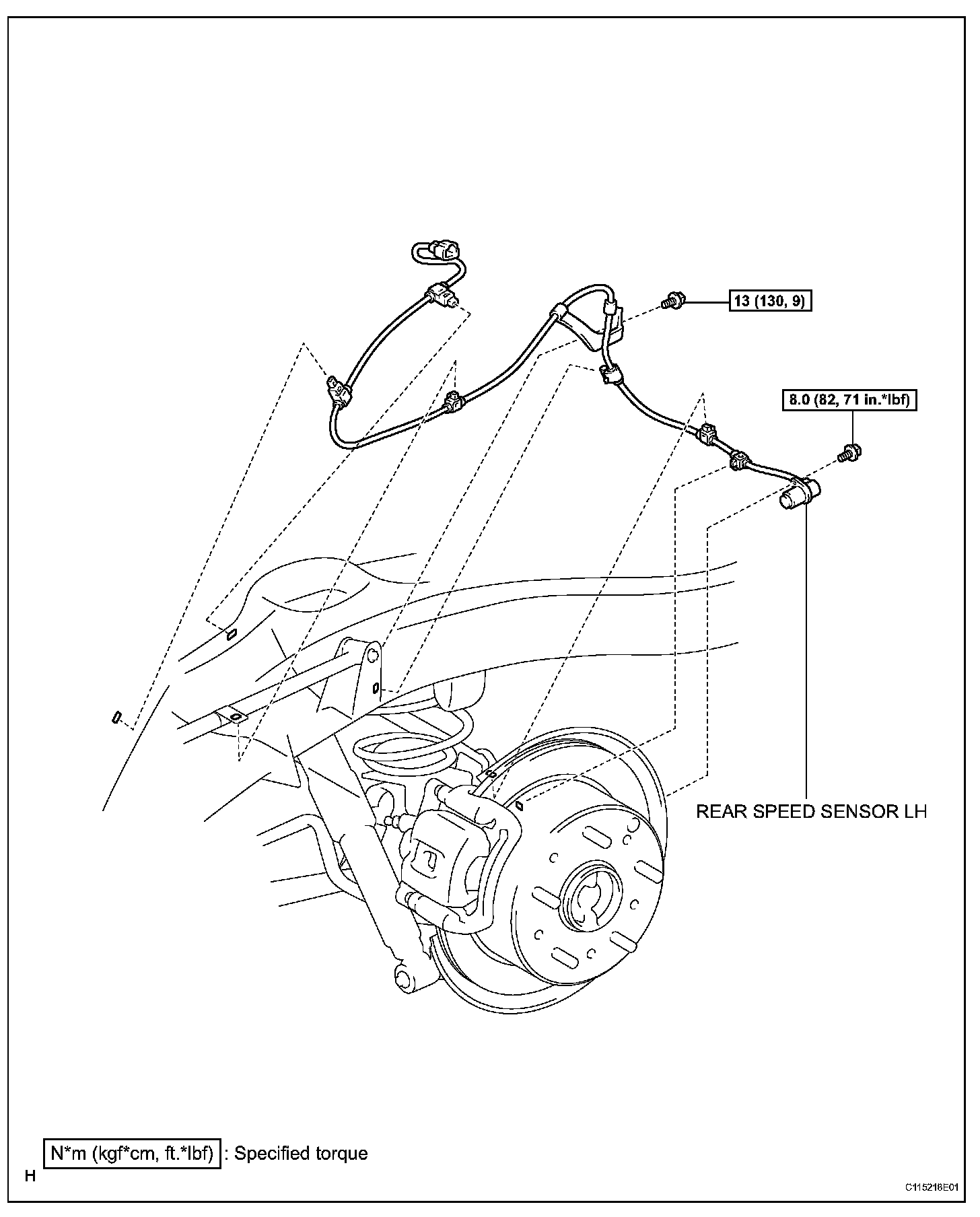 13 (130, 9)

8.0 (82, 71 in.*lbf)

REAR SPEED SENSOR LH

N*m (kgf*cm, ft.*lbf) : Specified torque

H

C115216E01