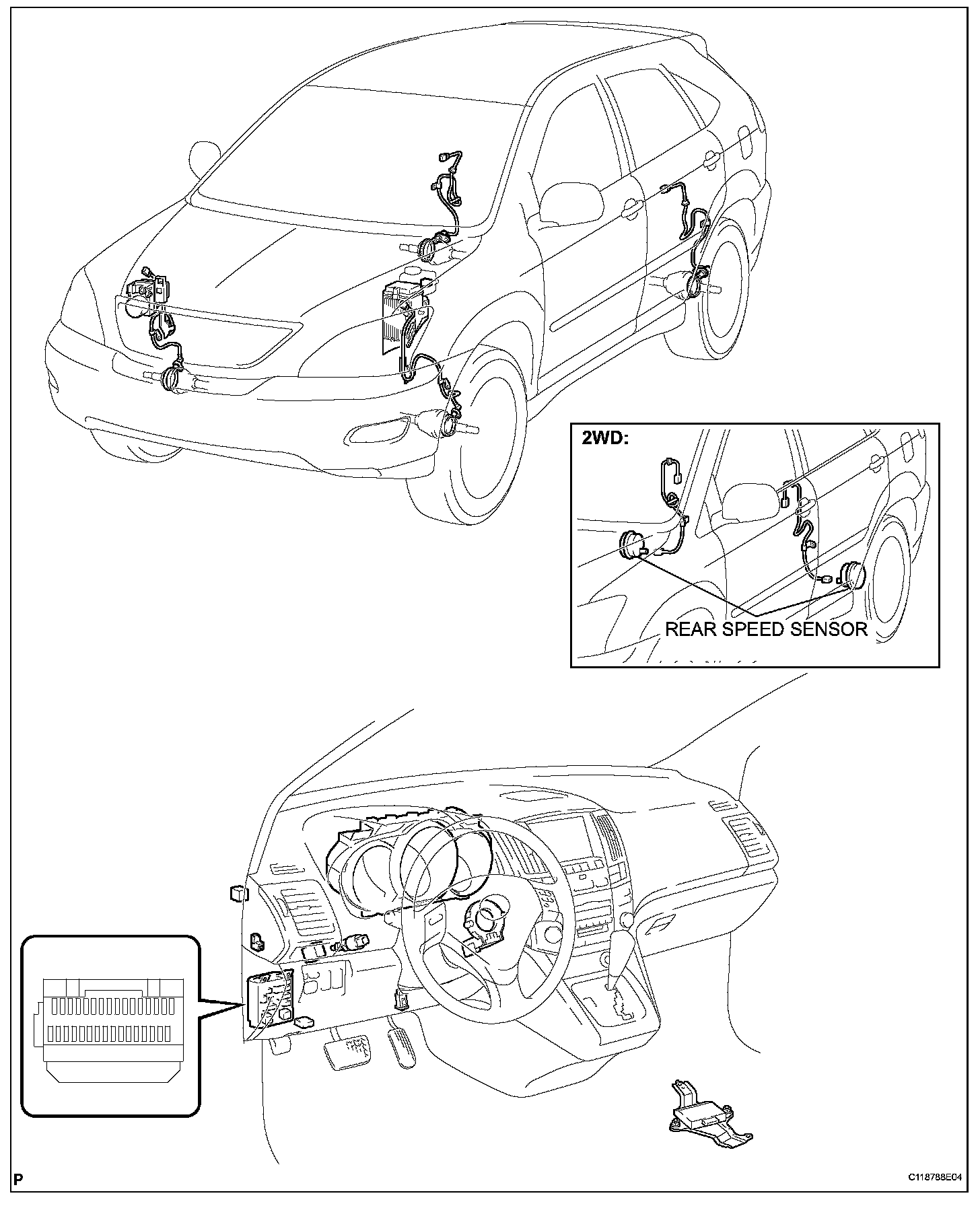 2WD:

REAR SPEED SENSOR

P

C118788E04