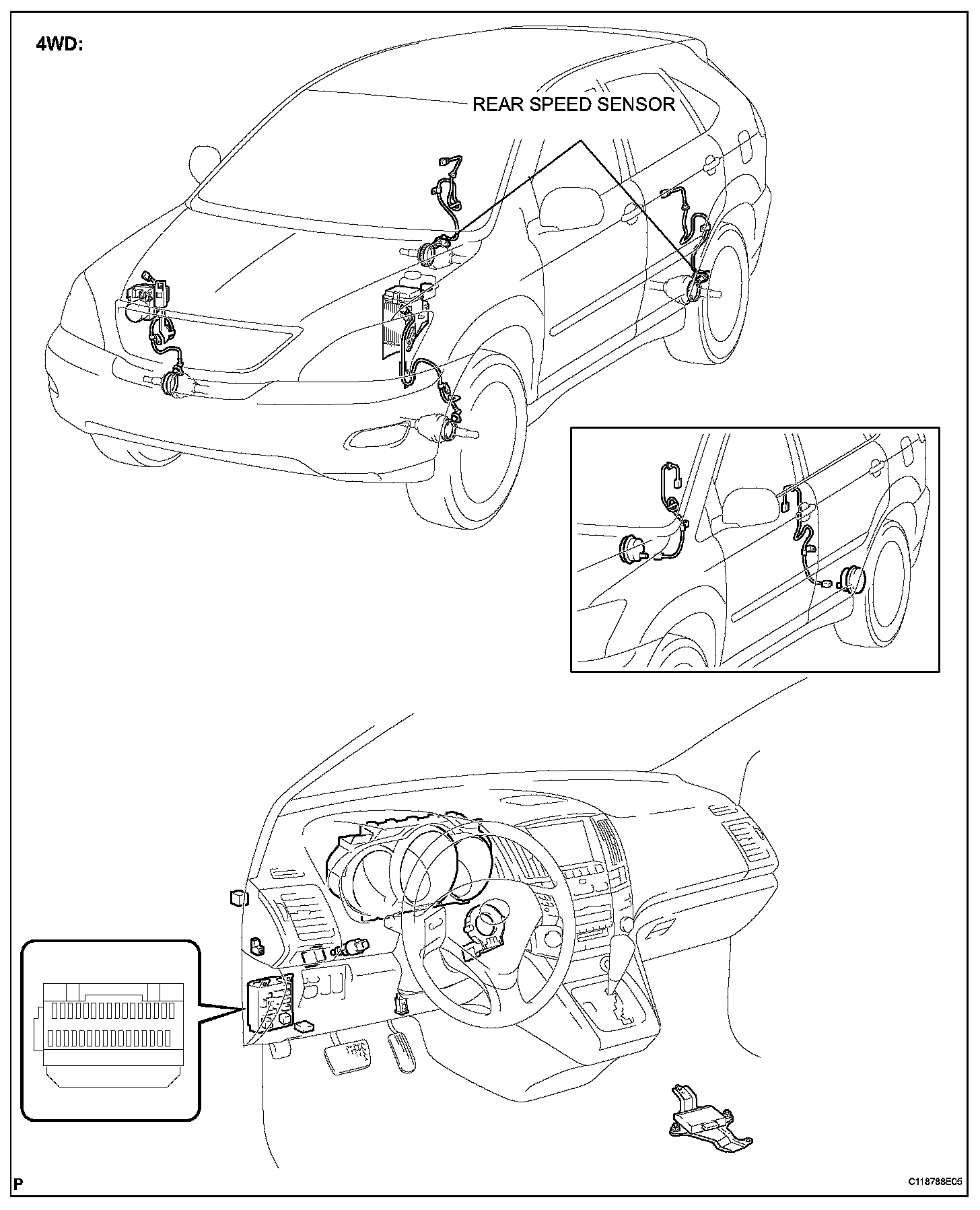 4WD:

REAR SPEED SENSOR

P

C118788E05