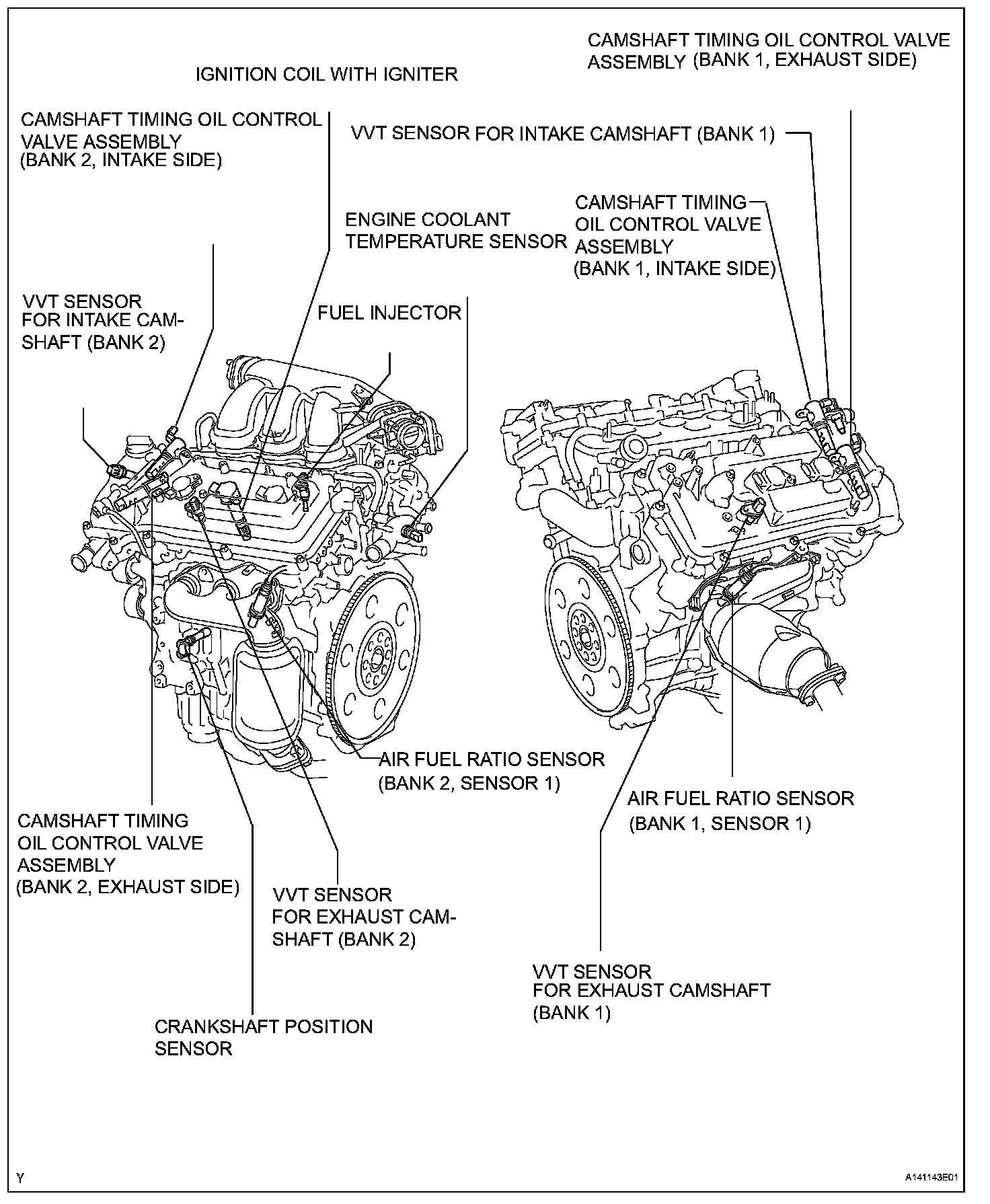 CAMSHAFT TIMING OIL CONTROL VALVE ASSEMBLY (BANK 1, EXHAUST SIDE)

IGNITION COIL WITH IGNITER

CAMSHAFT TIMING OIL CONTROL VALVE ASSEMBLY (BANK 2, INTAKE SIDE)

VVT SENSOR FOR INTAKE CAMSHAFT (BANK 1)

CAMSHAFT TIMING OIL CONTROL VALVE ASSEMBLY (BANK 1, INTAKE SIDE)

ENGINE COOLANT TEMPERATURE SENSOR

VVT SENSOR FOR INTAKE CAMSHAFT (BANK 2)

FUEL INJECTOR

AIR FUEL RATIO SENSOR (BANK 2, SENSOR 1)

AIR FUEL RATIO SENSOR (BANK 1, SENSOR 1)

CAMSHAFT TIMING OIL CONTROL VALVE ASSEMBLY (BANK 2, EXHAUST SIDE)

VVT SENSOR FOR EXHAUST CAMSHAFT (BANK 2)

VVT SENSOR FOR EXHAUST CAMSHAFT (BANK 1)

CRANKSHAFT POSITION SENSOR

Y

A141143E01