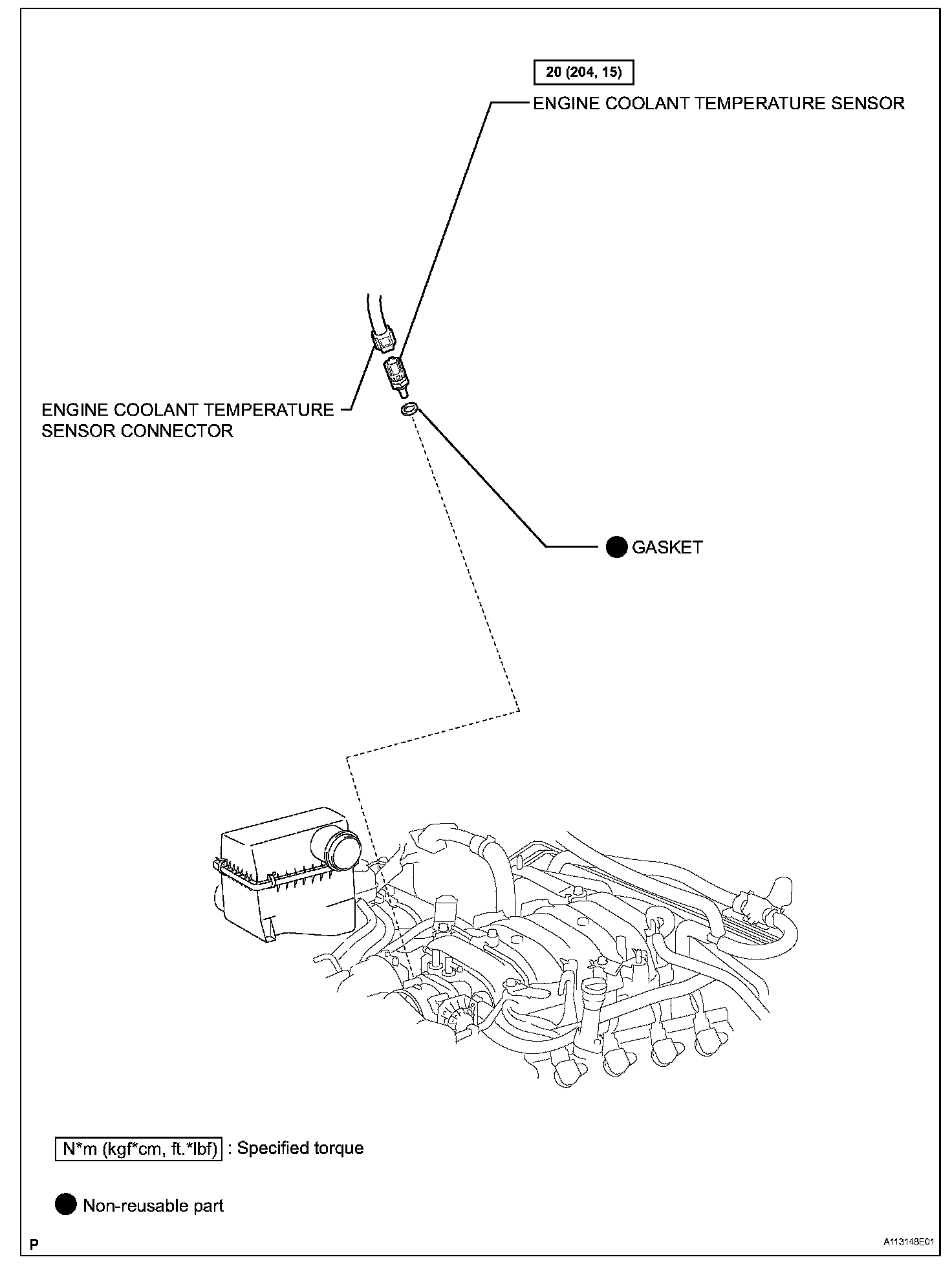 20 (204, 15)

ENGINE COOLANT TEMPERATURE SENSOR

ENGINE COOLANT TEMPERATURE SENSOR CONNECTOR

GASKET

N*m (kgf*cm, ft.*lbf) : Specified torque

Non-reusable part

P

A113148E01