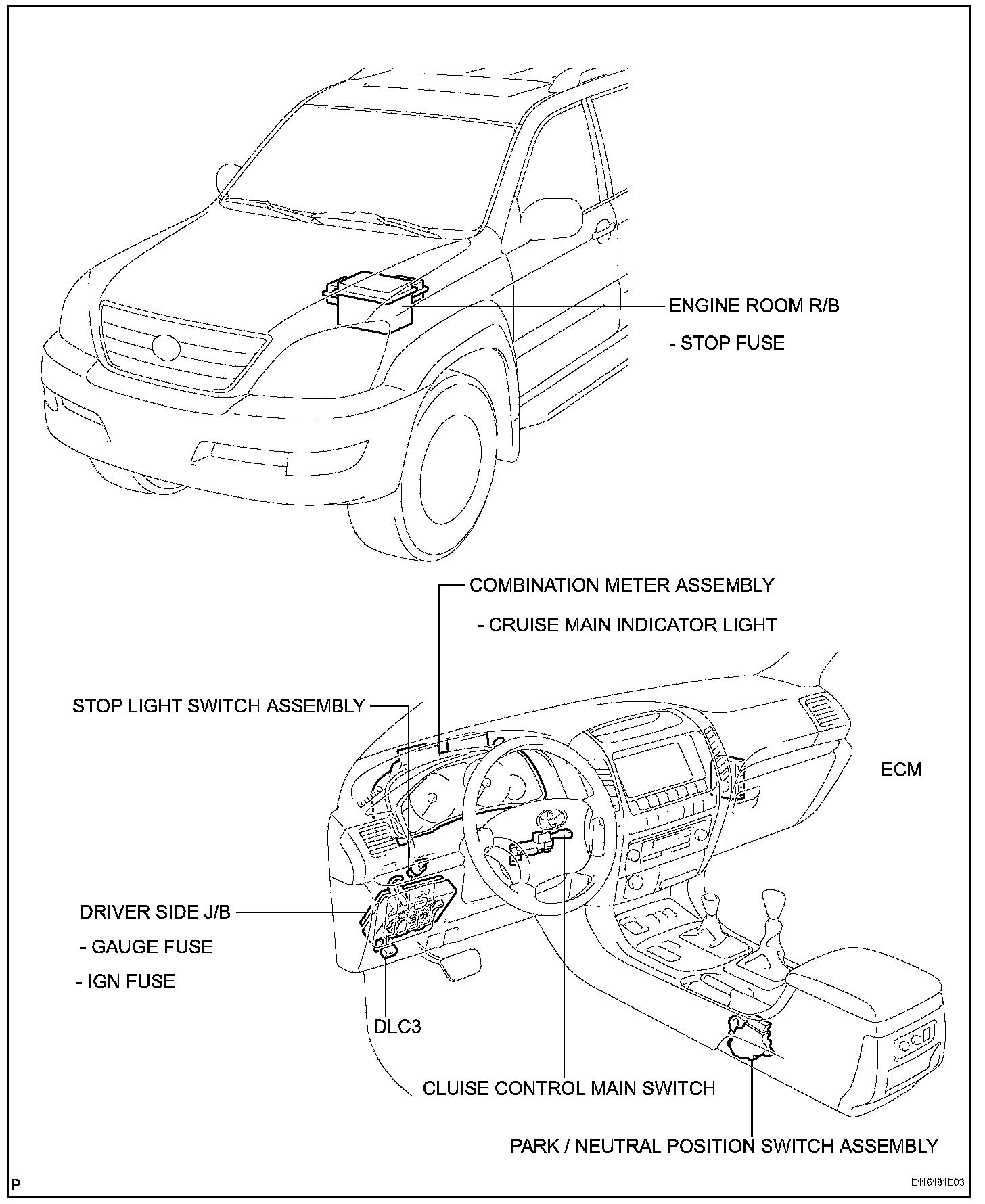 ENGINE ROOM R/B

- STOP FUSE

COMBINATION METER ASSEMBLY

- CRUISE MAIN INDICATOR LIGHT

STOP LIGHT SWITCH ASSEMBLY

ECM

DRIVER SIDE J/B

- GAUGE FUSE

- IGN FUSE

DLC3

CLUISE CONTROL MAIN SWITCH

PARK / NEUTRAL POSITION SWITCH ASSEMBLY

P

E116181E03