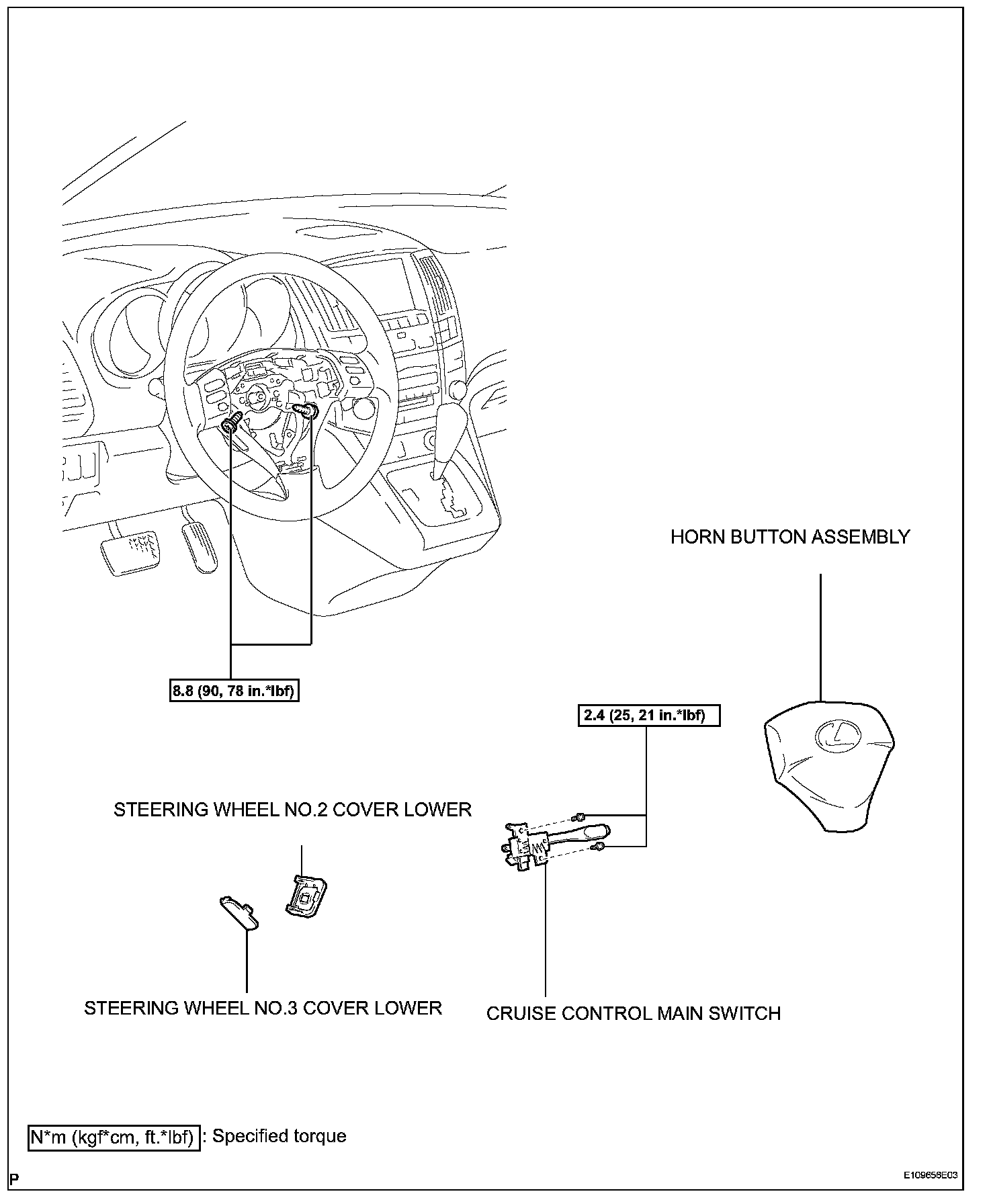 HORN BUTTON ASSEMBLY

8.8 (90, 78 in.*lbf)

2.4 (25, 21 in.*lbf)

STEERING WHEEL NO.2 COVER LOWER

STEERING WHEEL NO.3 COVER LOWER

CRUISE CONTROL MAIN SWITCH

N*m (kgf*cm, ft.*lbf) : Specified torque

P

E109658E03