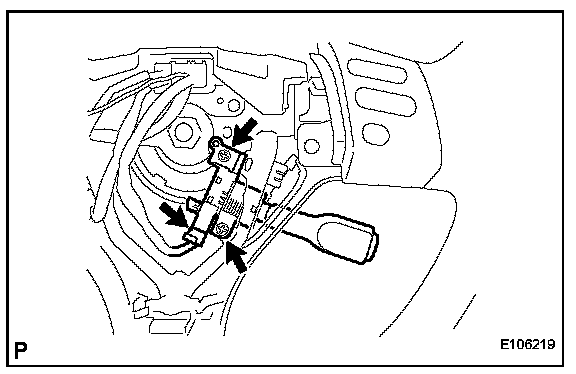 P

E106219