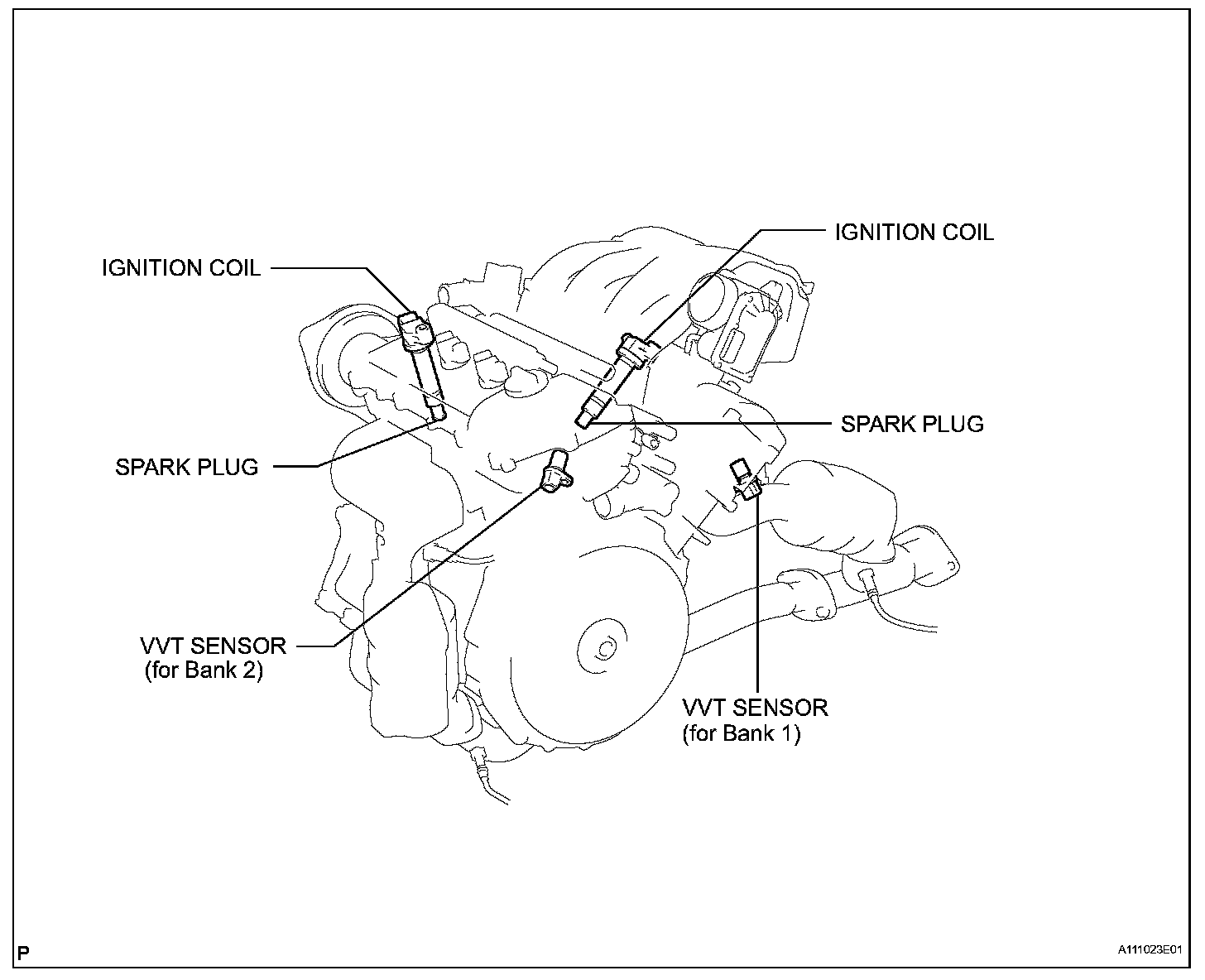 IGNITION COIL

IGNITION COIL

SPARK PLUG

SPARK PLUG

VVT SENSOR
(for Bank 2)

VVT SENSOR
(for Bank 1)

P

A111023E01