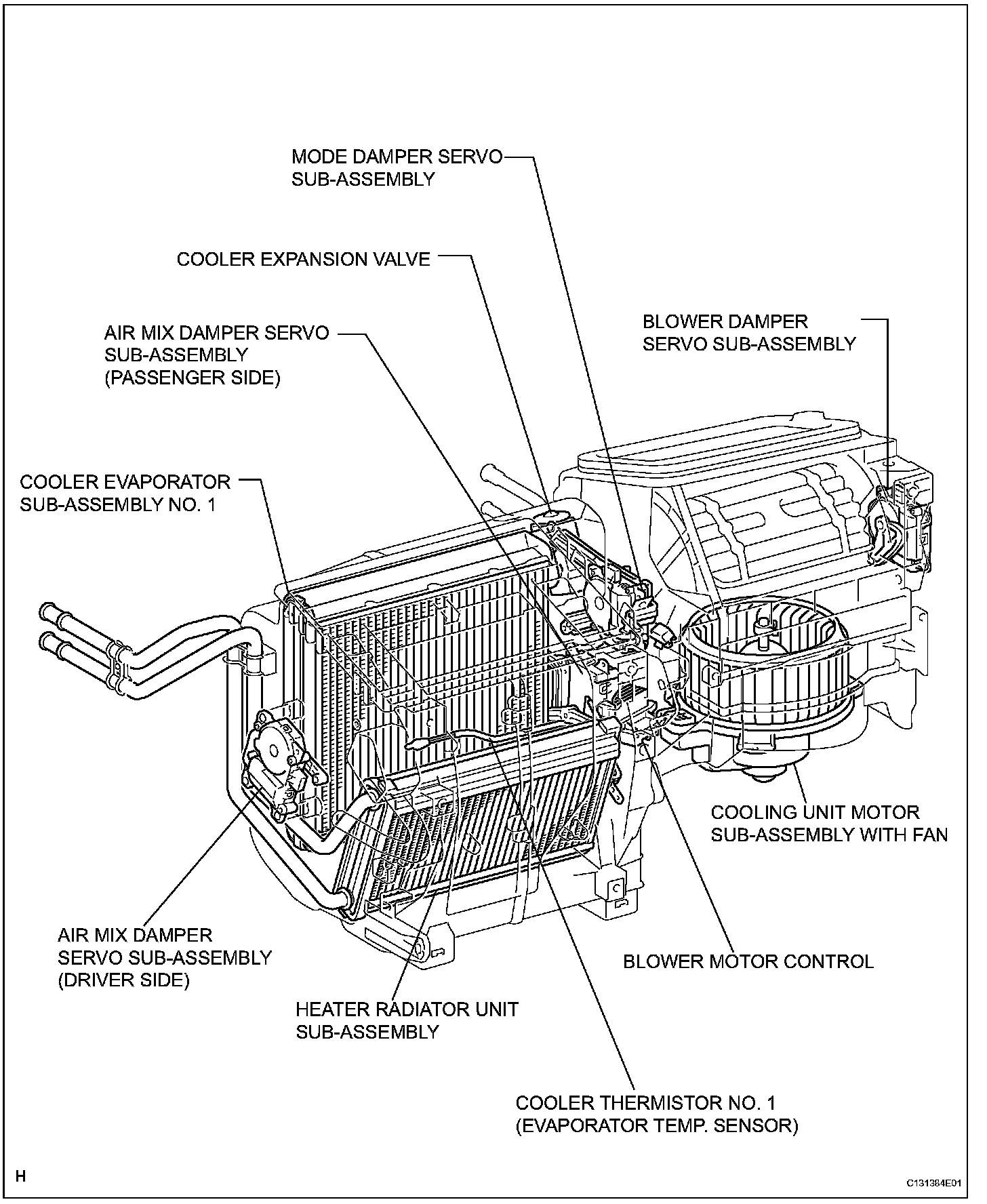 MODE DAMPER SERVO SUB-ASSEMBLY

COOLER EXPANSION VALVE

AIR MIX DAMPER SERVO SUB-ASSEMBLY (PASSENGER SIDE)

BLOWER DAMPER SERVO SUB-ASSEMBLY

COOLER EVAPORATOR SUB-ASSEMBLY NO. 1

COOLING UNIT MOTOR SUB-ASSEMBLY WITH FAN

AIR MIX DAMPER SERVO SUB-ASSEMBLY (DRIVER SIDE)

BLOWER MOTOR CONTROL

HEATER RADIATOR UNIT SUB-ASSEMBLY

COOLER THERMISTOR NO. 1 (EVAPORATOR TEMP. SENSOR)

H

C131384E01