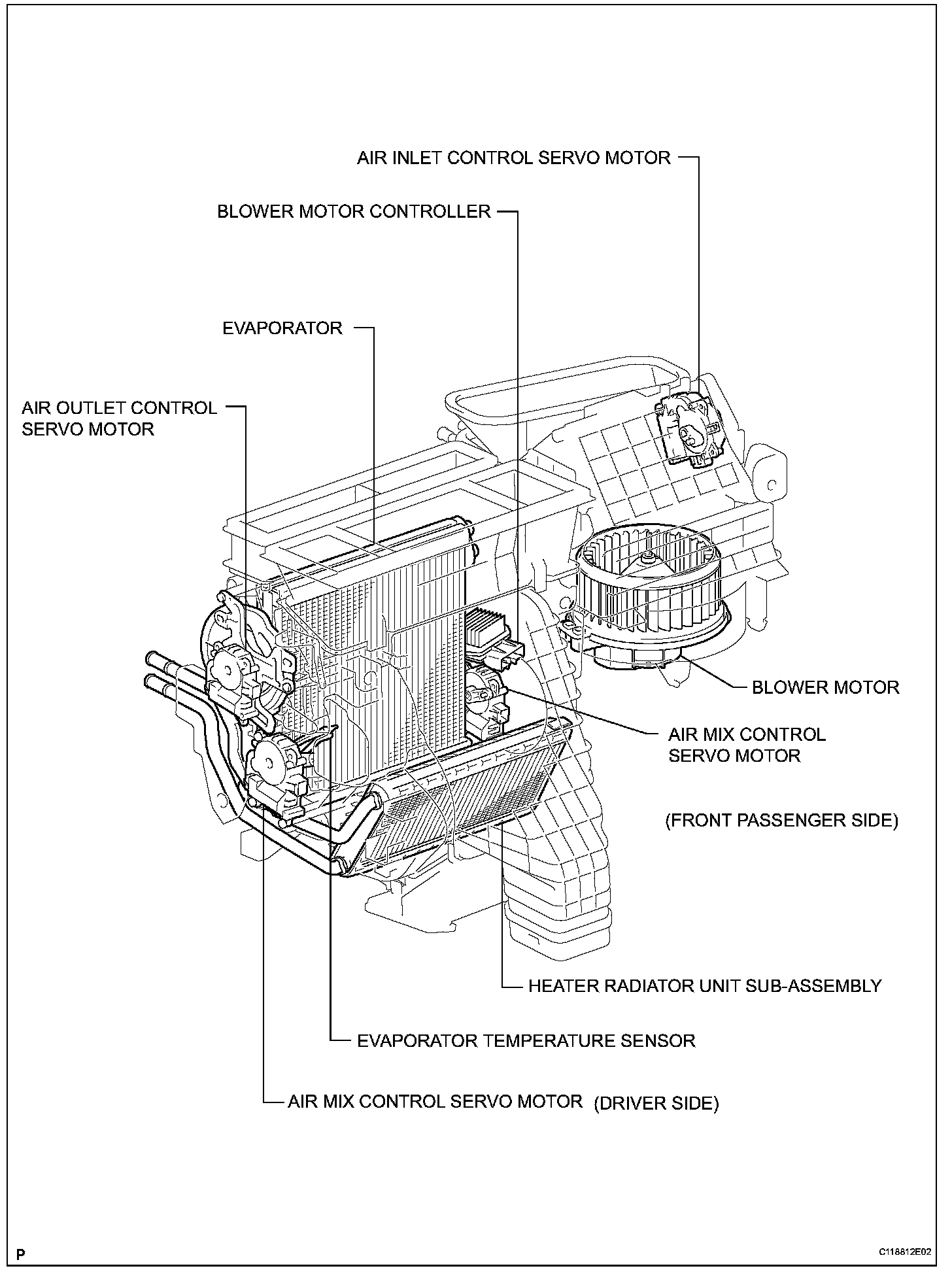 AIR INLET CONTROL SERVO MOTOR

BLOWER MOTOR CONTROLLER

EVAPORATOR

AIR OUTLET CONTROL SERVO MOTOR

BLOWER MOTOR

AIR MIX CONTROL SERVO MOTOR

(FRONT PASSENGER SIDE)

HEATER RADIATOR UNIT SUB-ASSEMBLY

EVAPORATOR TEMPERATURE SENSOR

AIR MIX CONTROL SERVO MOTOR (DRIVER SIDE)

P

C118812E02