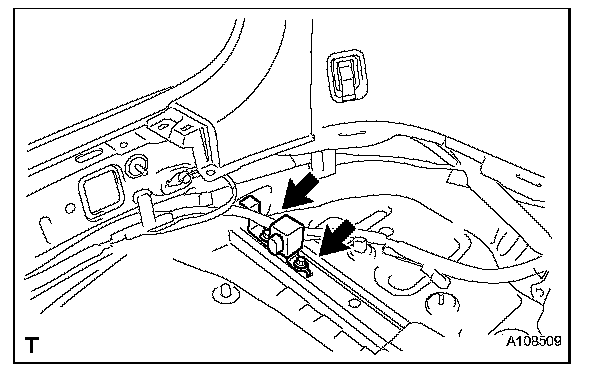 T

A108509