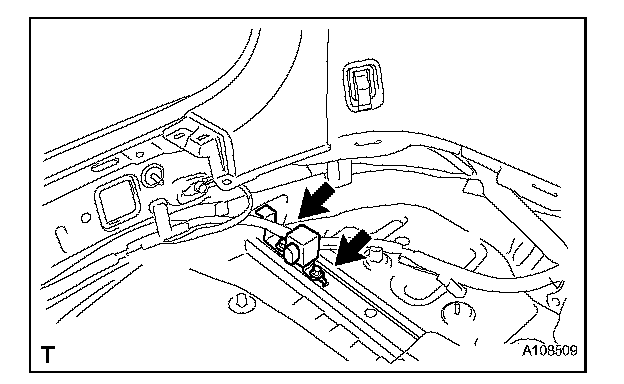 T
A108509