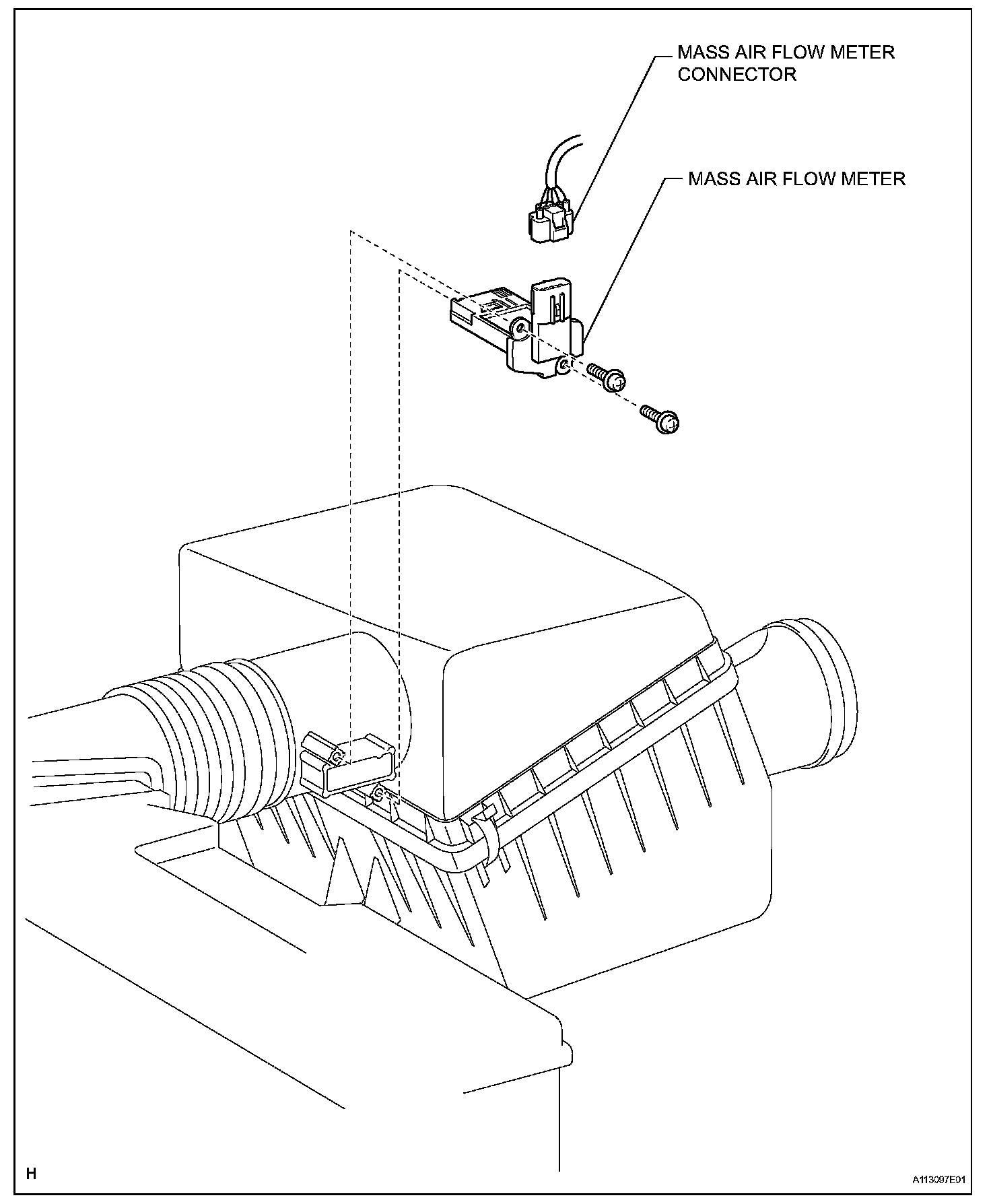 MASS AIR FLOW METER CONNECTOR

MASS AIR FLOW METER

H

A113097E01