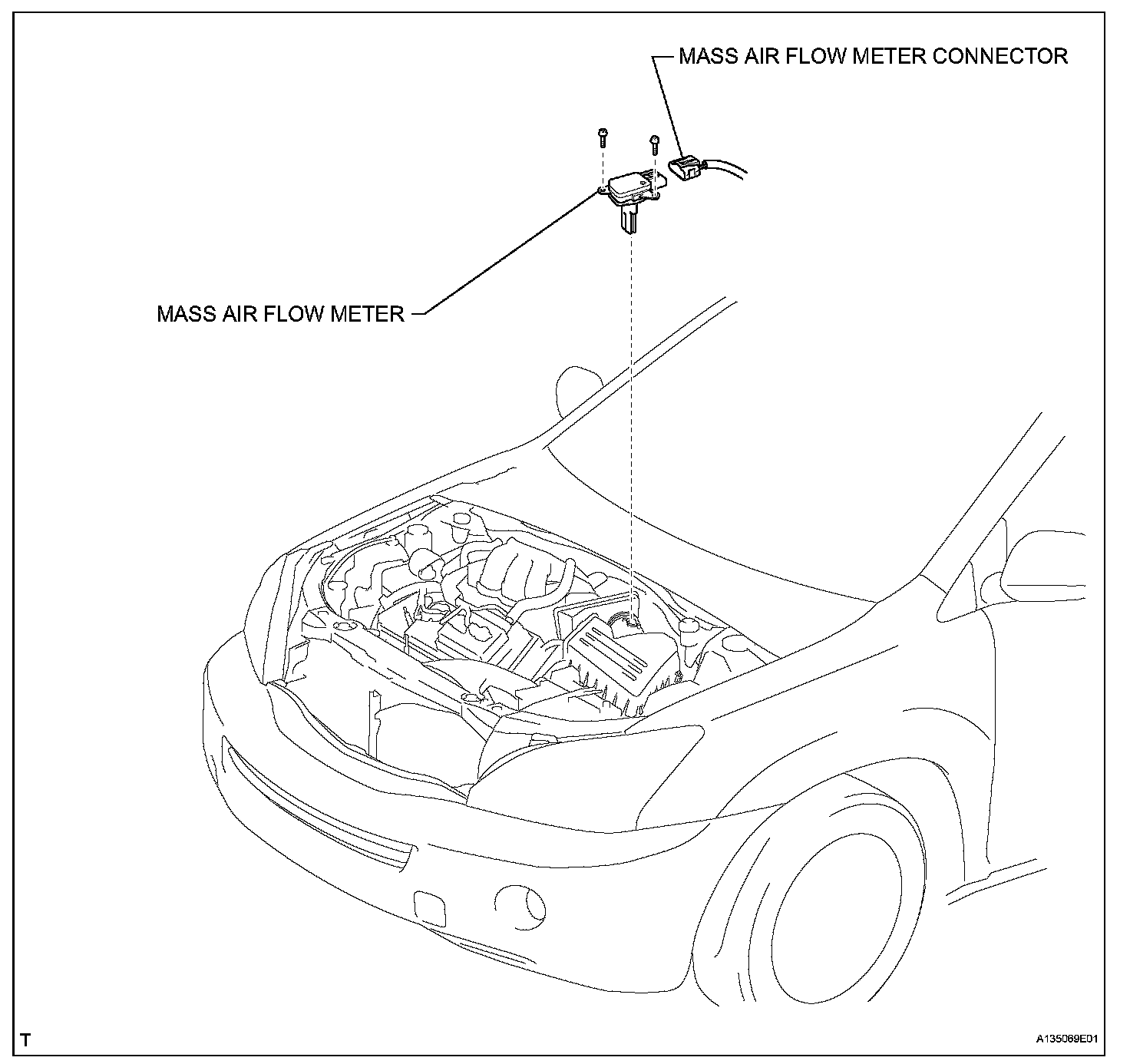 MASS AIR FLOW METER CONNECTOR

MASS AIR FLOW METER

T

A135069E01