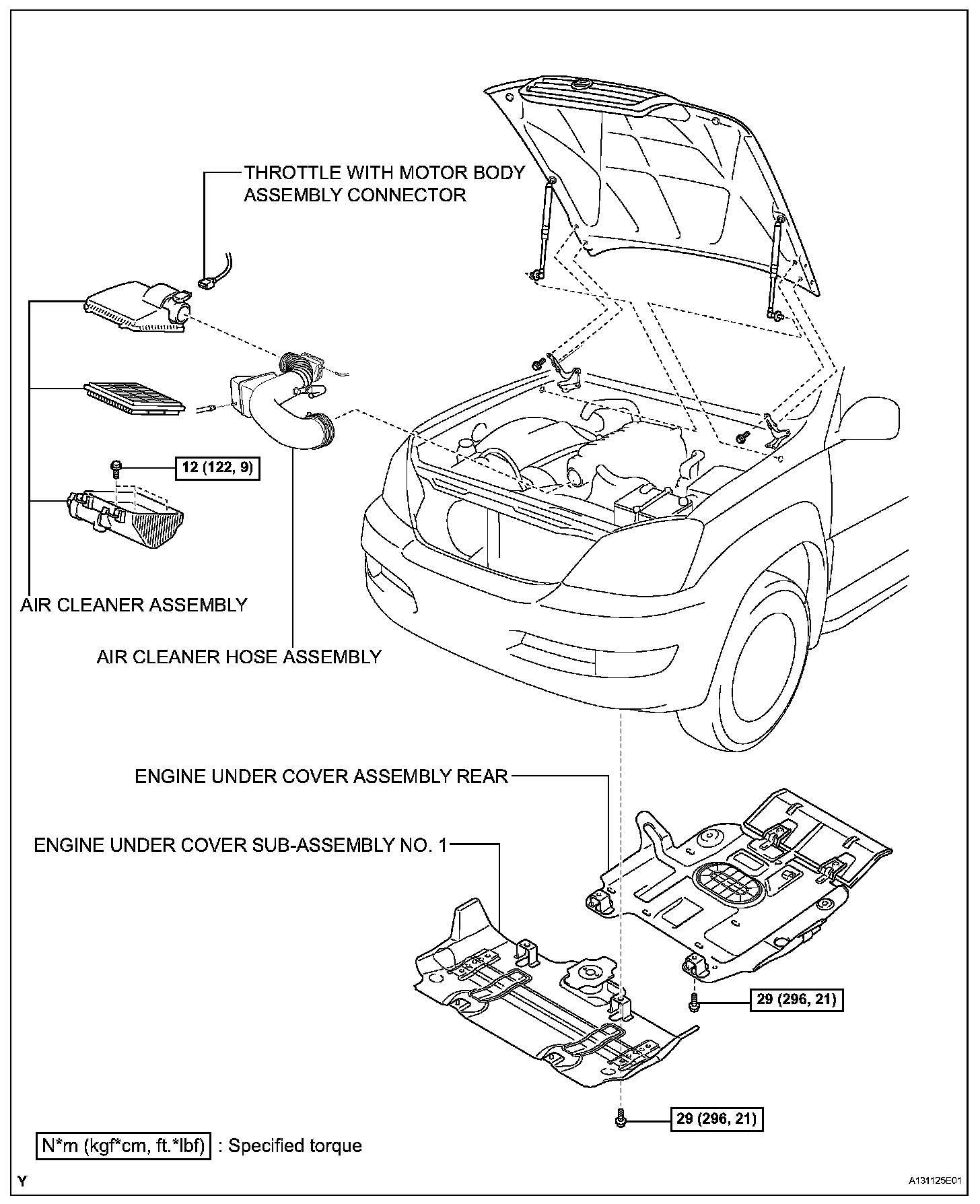 THROTTLE WITH MOTOR BODY ASSEMBLY CONNECTOR

12 (122, 9)

AIR CLEANER ASSEMBLY

AIR CLEANER HOSE ASSEMBLY

ENGINE UNDER COVER ASSEMBLY REAR

ENGINE UNDER COVER SUB-ASSEMBLY NO. 1

29 (296, 21)

29 (296, 21)

N*m (kgf*cm, ft.*lbf) : Specified torque

Y

A131125E01