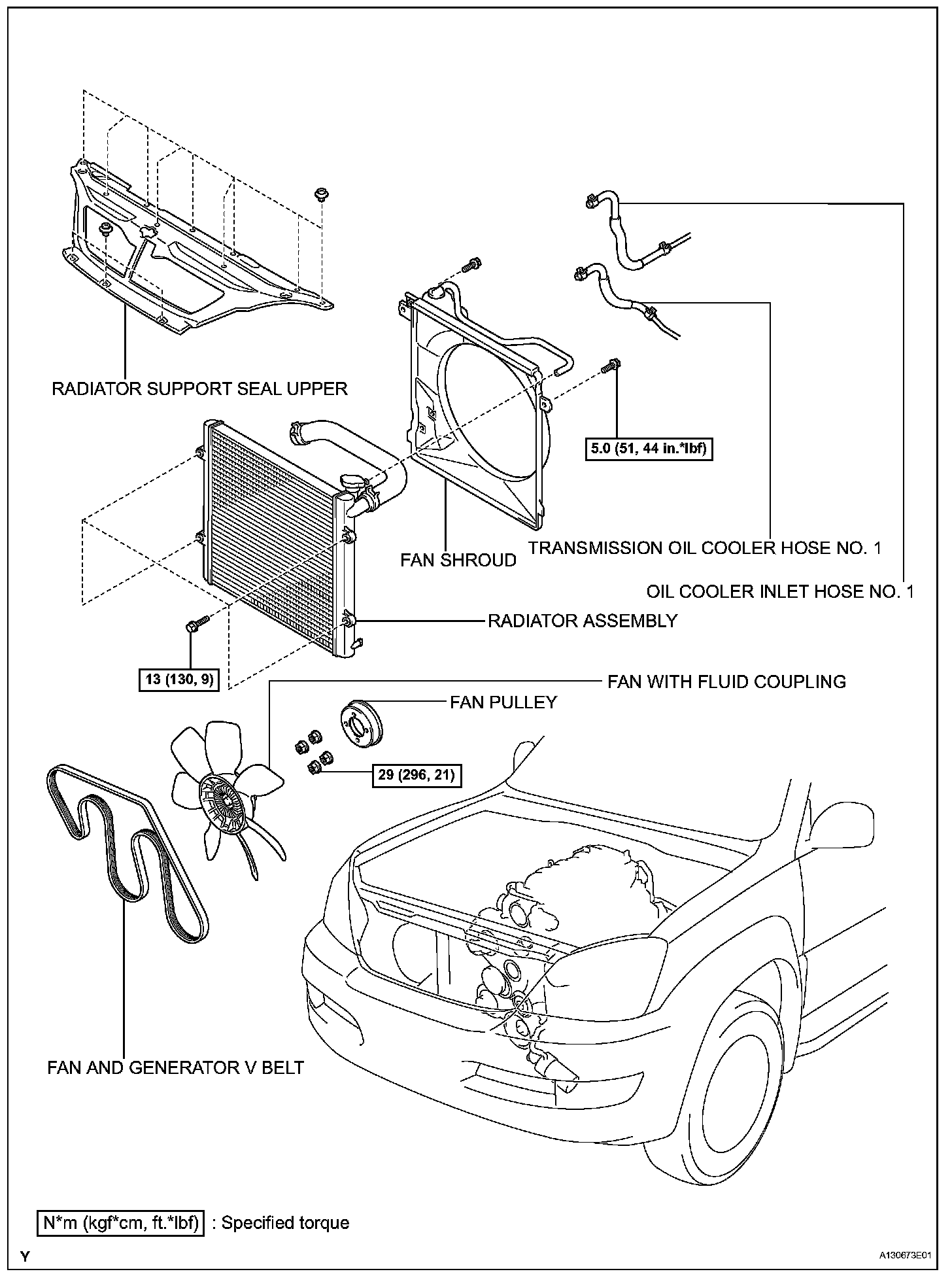 RADIATOR SUPPORT SEAL UPPER

5.0 (51, 44 in.*lbf)

FAN SHROUD

TRANSMISSION OIL COOLER HOSE NO. 1

OIL COOLER INLET HOSE NO. 1

RADIATOR ASSEMBLY

13 (130, 9)

FAN WITH FLUID COUPLING

FAN PULLEY

29 (296, 21)

FAN AND GENERATOR V BELT

N*m (kgf*cm, ft.*lbf) : Specified torque

Y

A130673E01