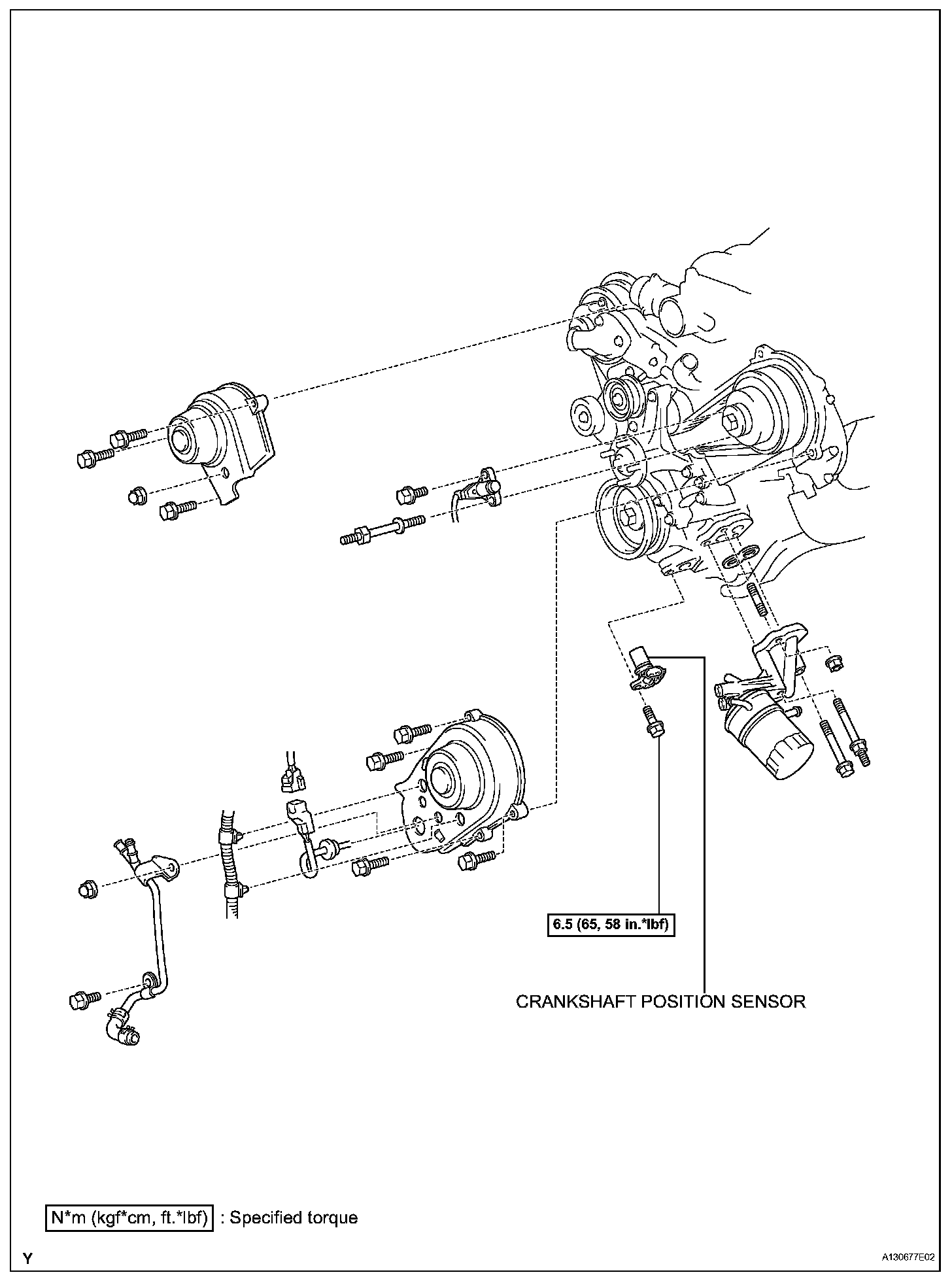 6.5 (65, 58 in.*lbf)

CRANKSHAFT POSITION SENSOR

N*m (kgf*cm, ft.*lbf) : Specified torque

Y

A130677E02