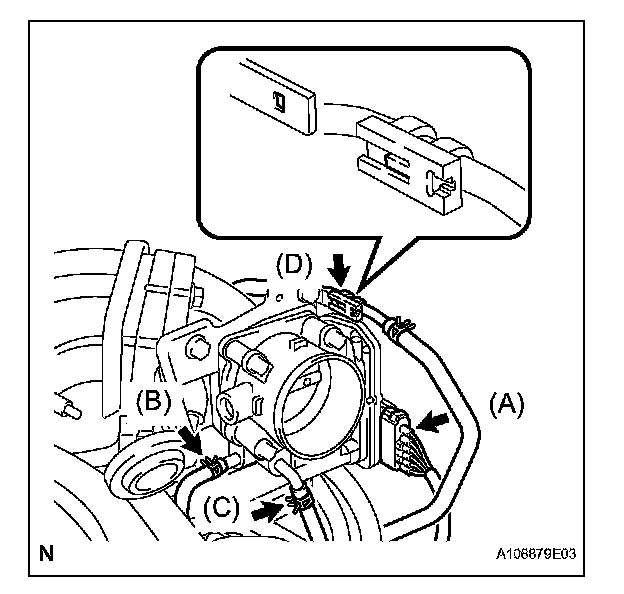 (D)
(B)
(A)
(C)
N
A108879E03