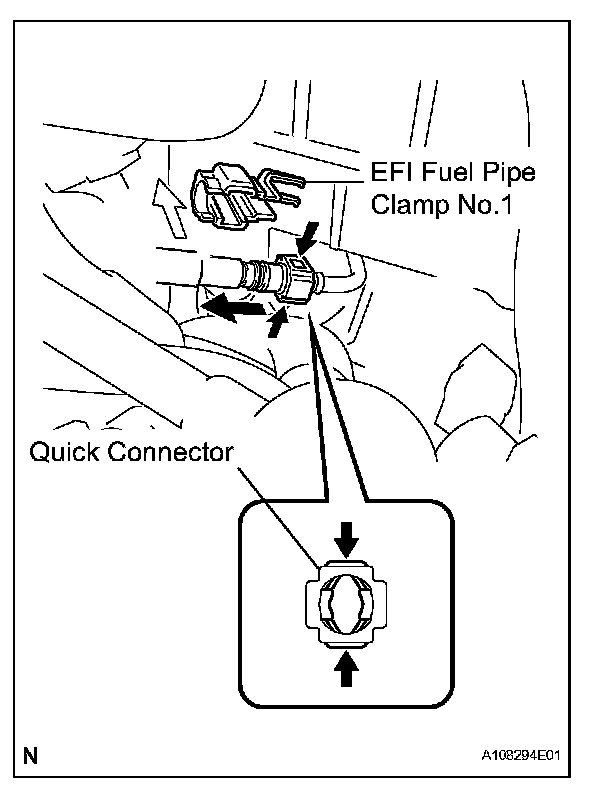 EFI Fuel Pipe Clamp No.1

Quick Connector

N

A108294E01