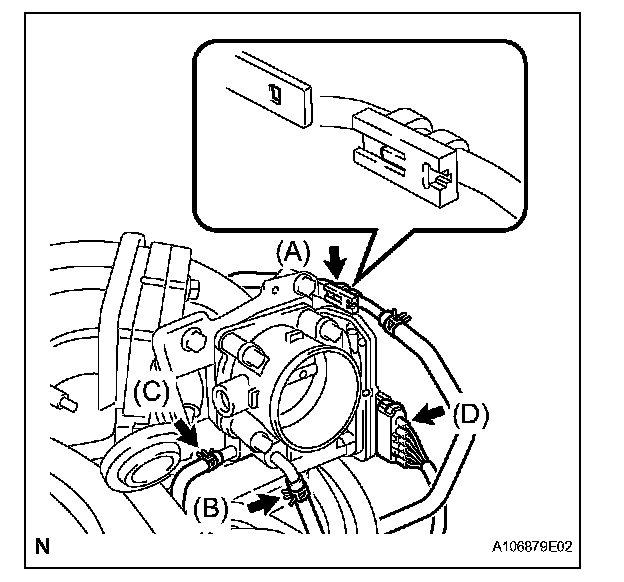 (A)
(C)
(D)
(B)
N
A106879E02